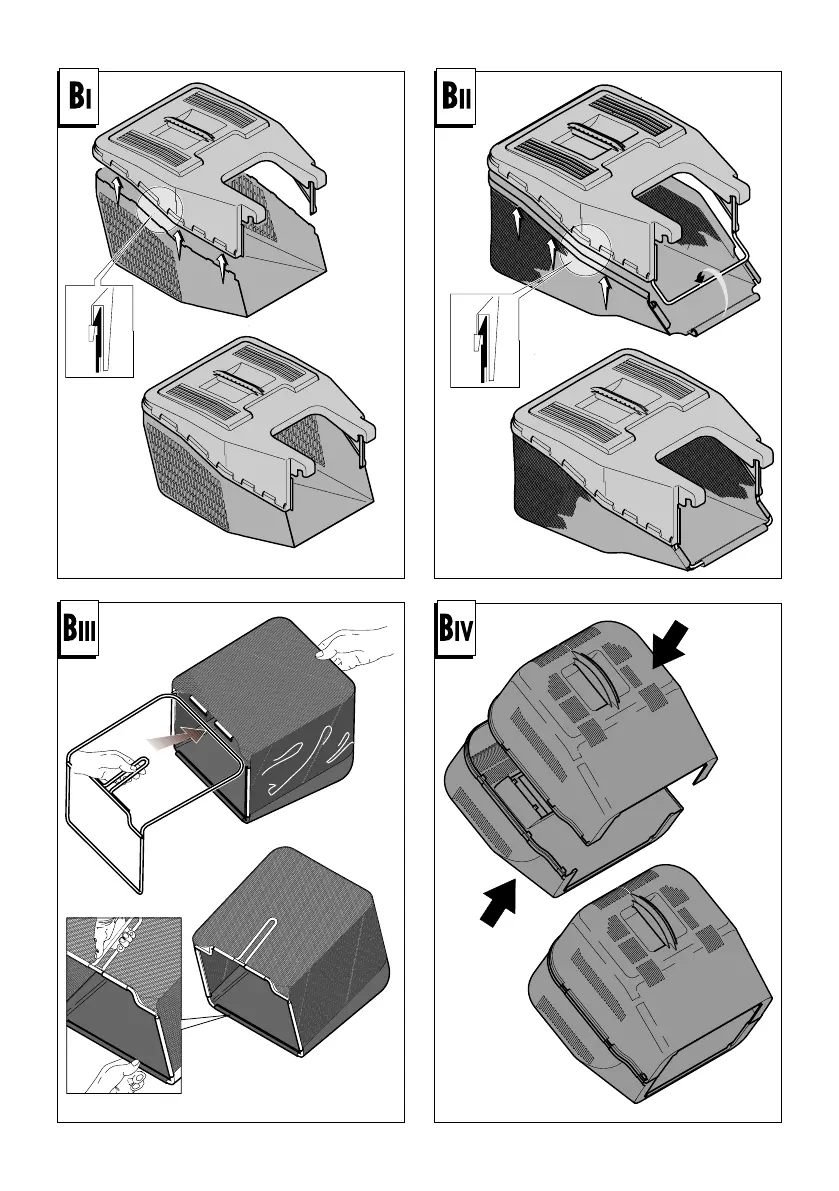 BI

BII

BIII

BIV