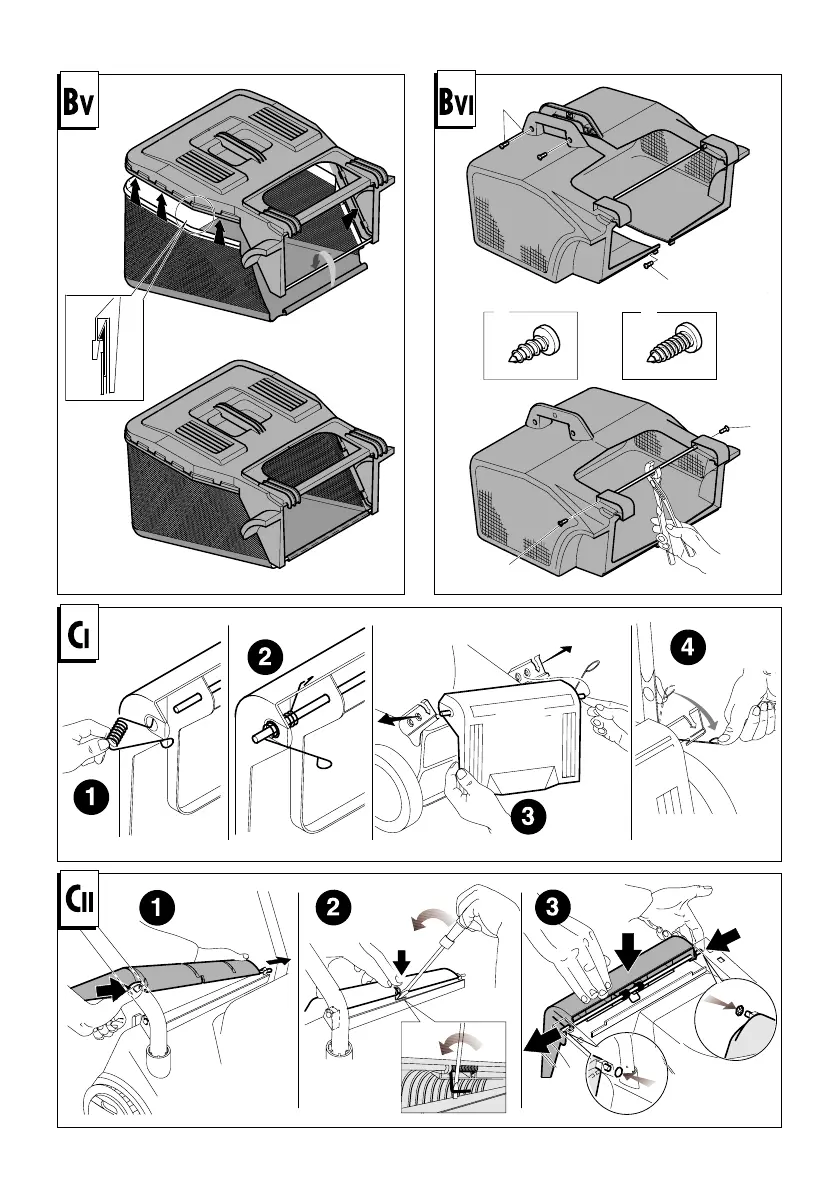 BV

BVI

CI

2

1

3

4

CII

1

2

3