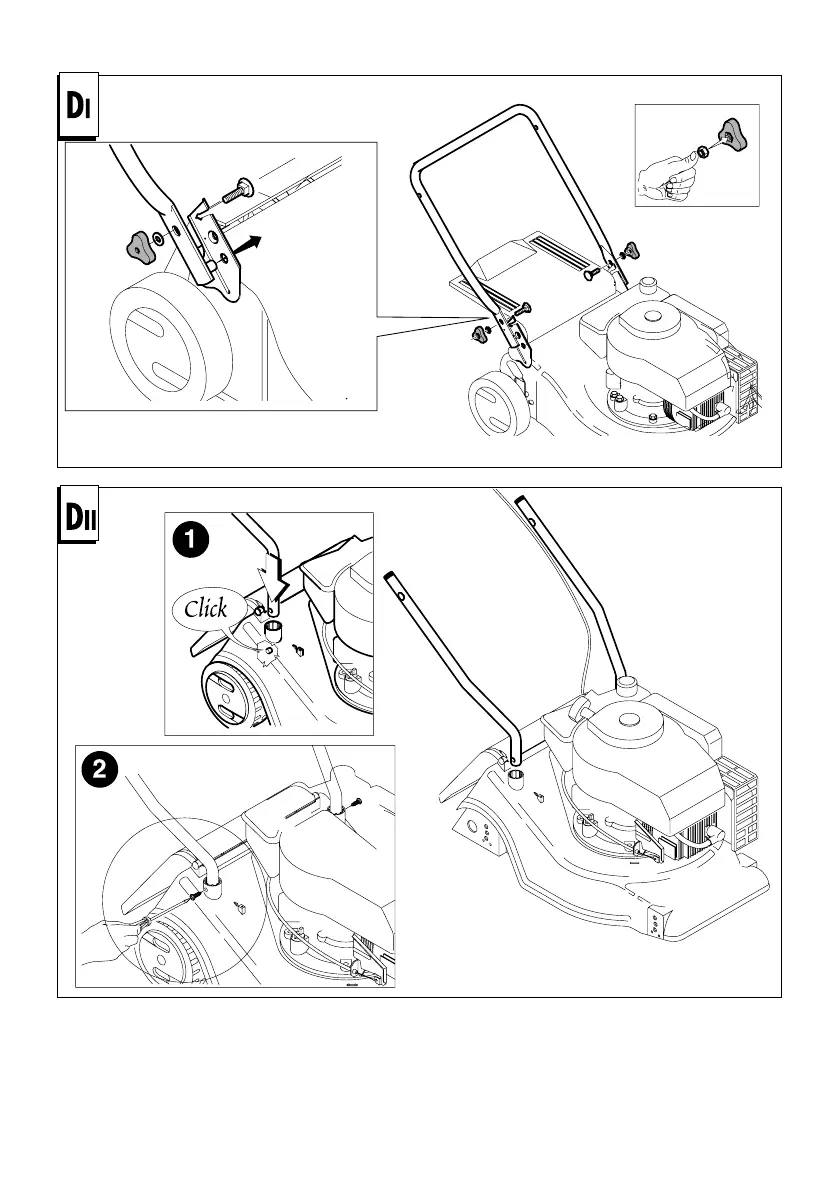 DI

DII

1

Click

2