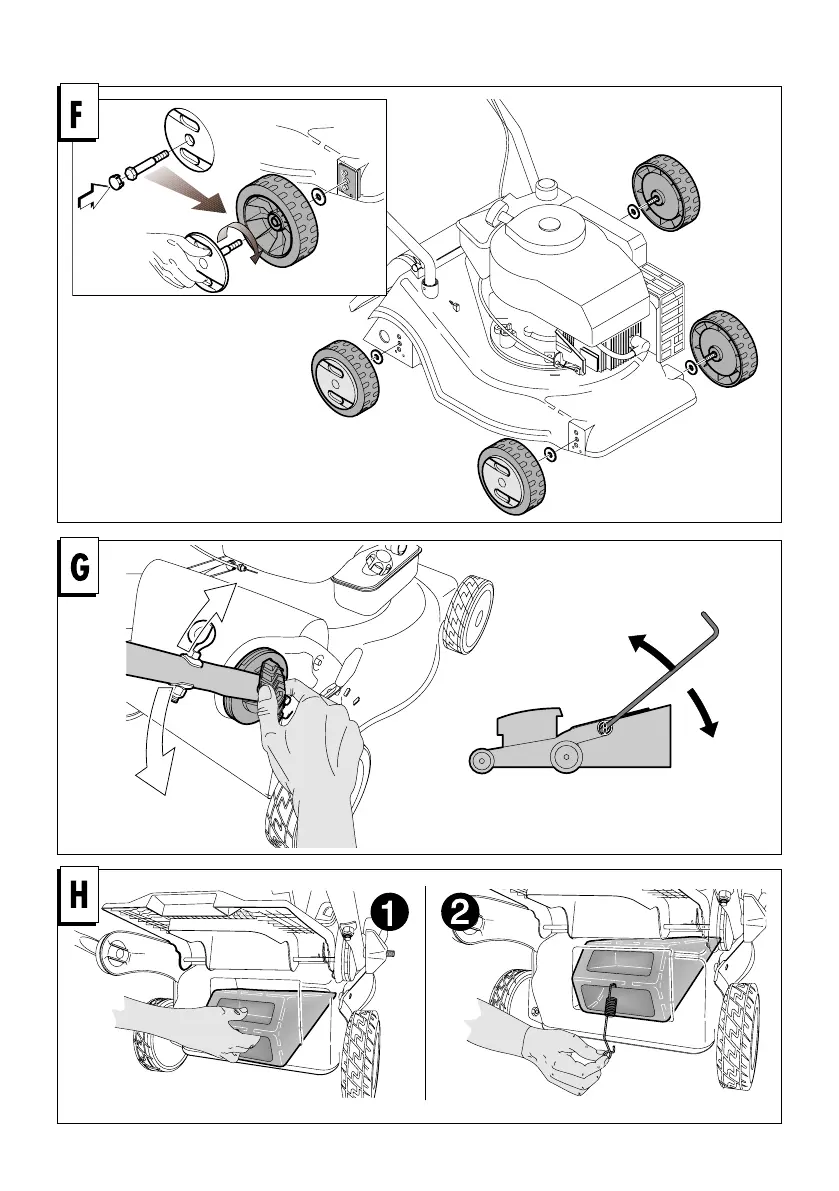 F

G

H

1

2