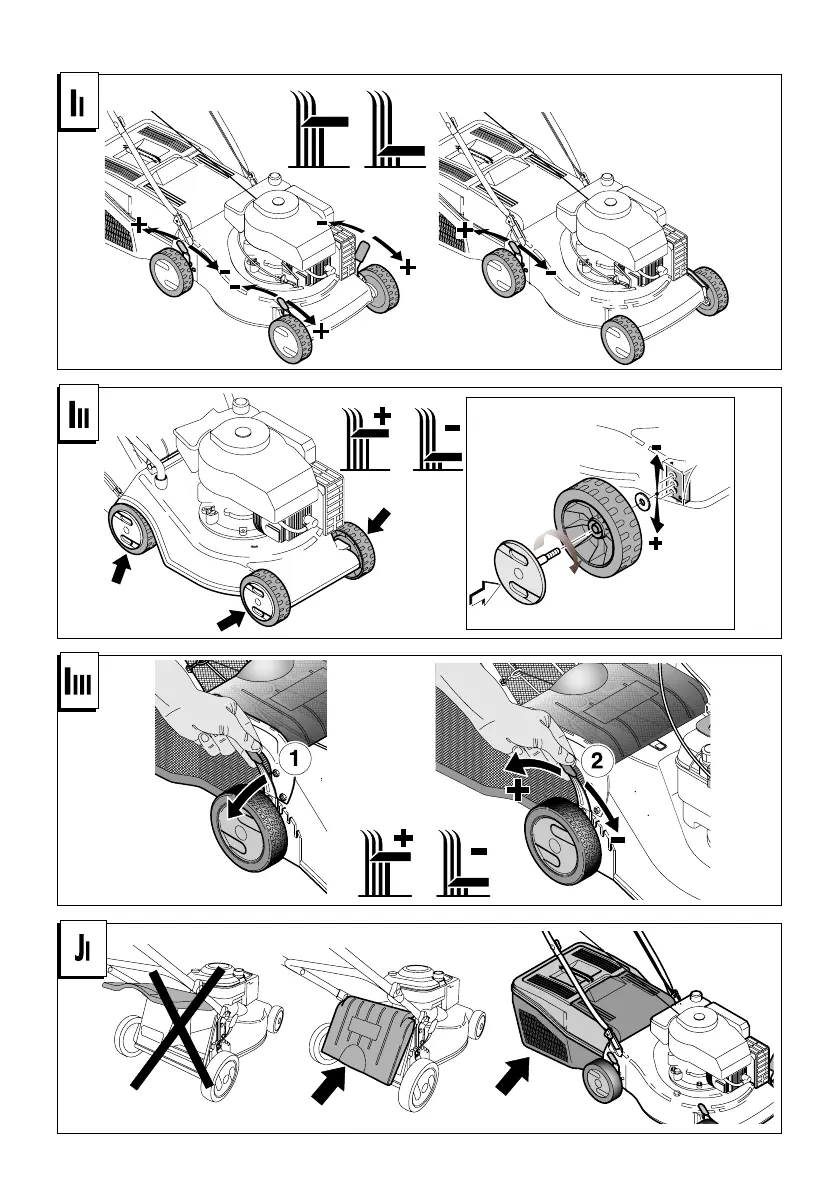 II

+
-
-
+
-
+

+
-

III

+
-

-
+

IIII

1
2
+
-
+
-

JI