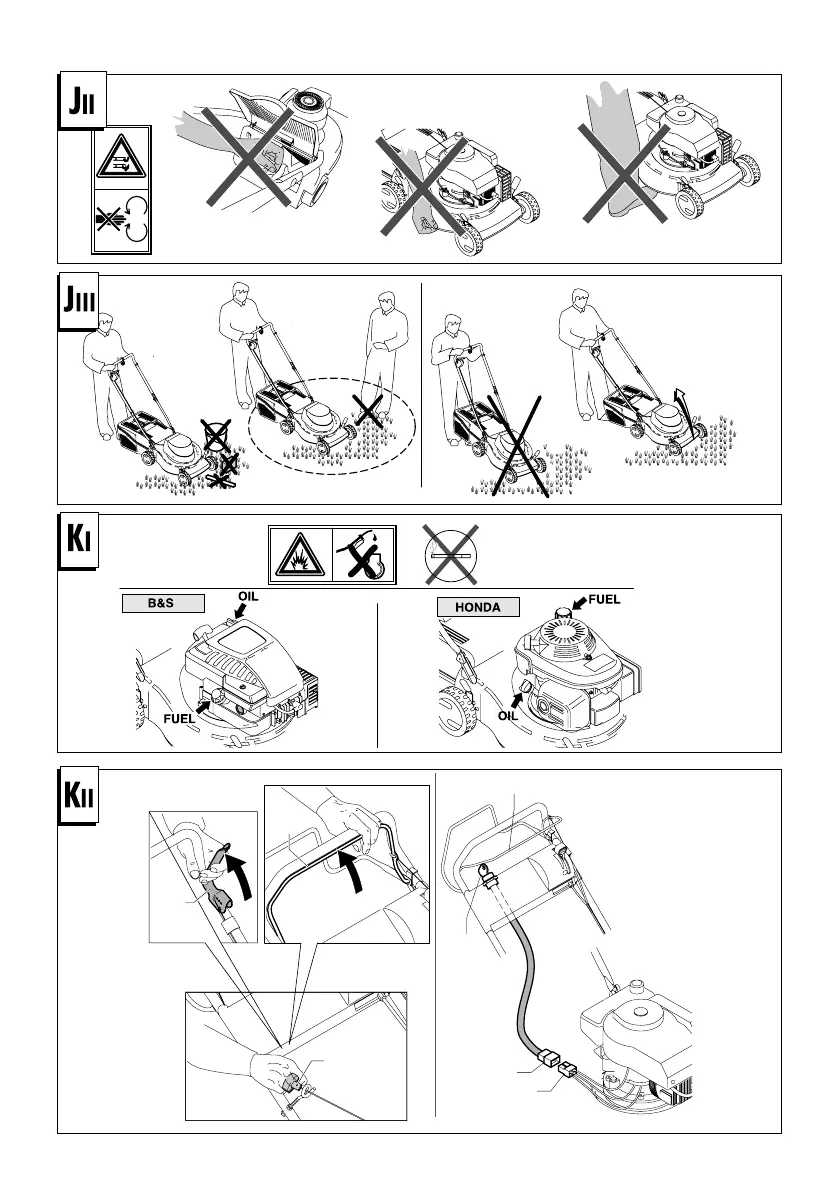 JII

JIII

KI

B&S

OIL

FUEL

HONDA

FUEL

OIL

KII