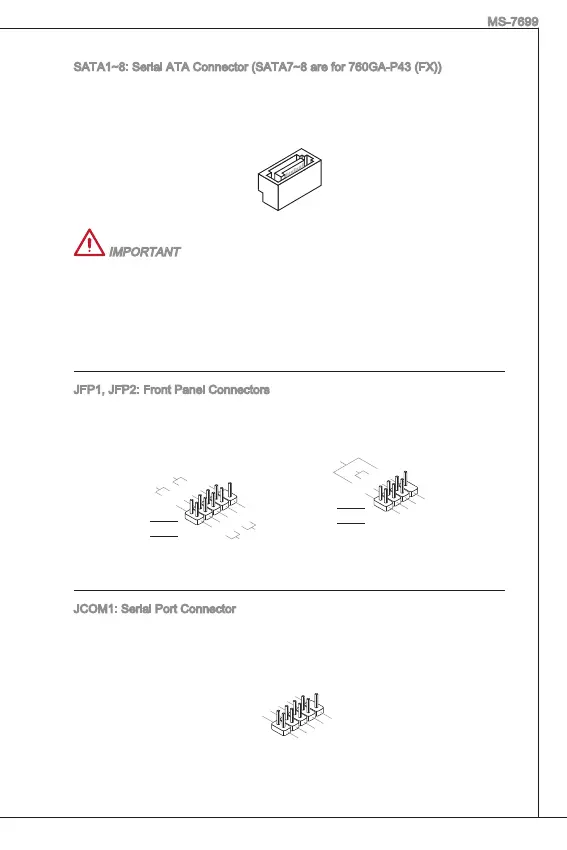 MS-7699

SATA1~8: Serial ATA Connector (SATA7~8 are for 760GA-P43 (FX))

IMPORTANT

JFP1, JFP2: Front Panel Connectors

JCOM1: Serial Port Connector