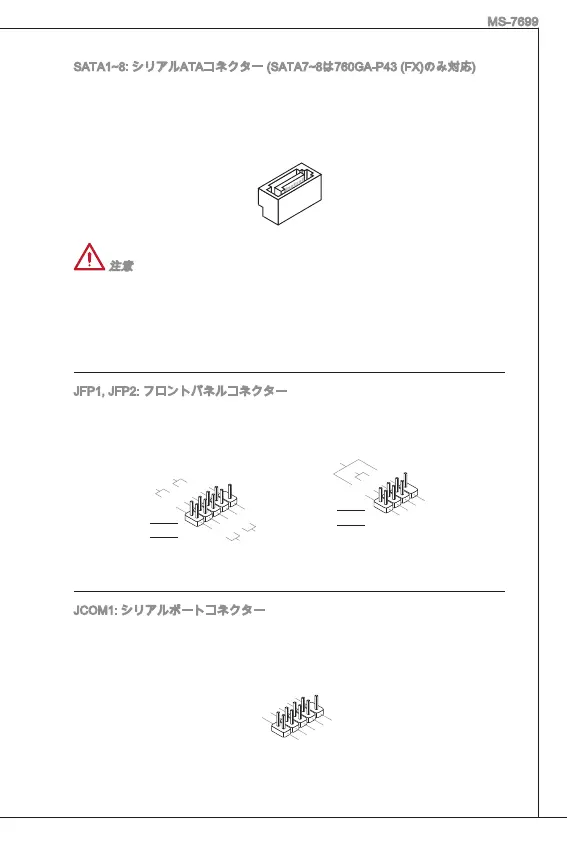 MS-7699

SATA1~8: シリアルATAコネクター (SATA7~8は760GA-P43 (FX)のみ対応)

注意

JFP1, JFP2: フロントパネルコネクター

JCOM1: シリアルポートコネクター