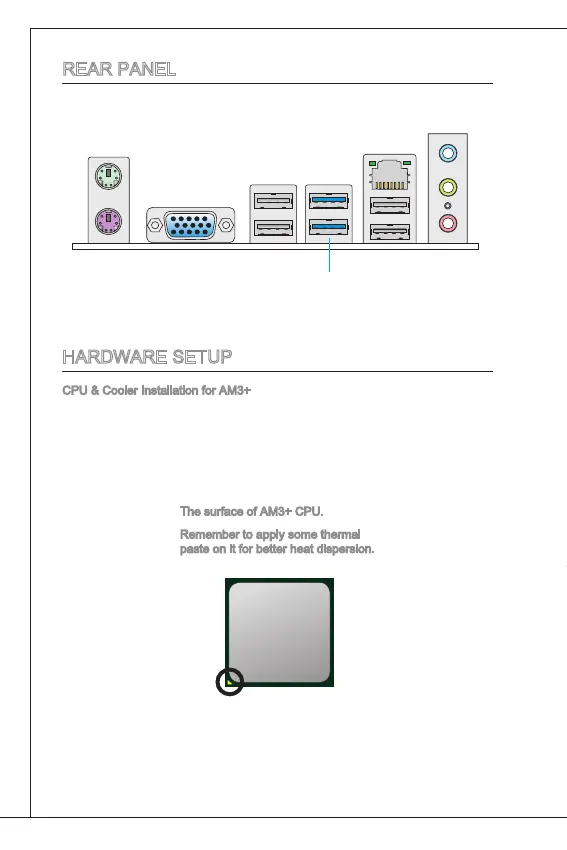 REAR PANEL

HARDWARE SETUP

CPU & Cooler Installation for AM3+

The surface of AM3+ CPU.

Remember to apply some thermal paste on it for better heat dispersion.