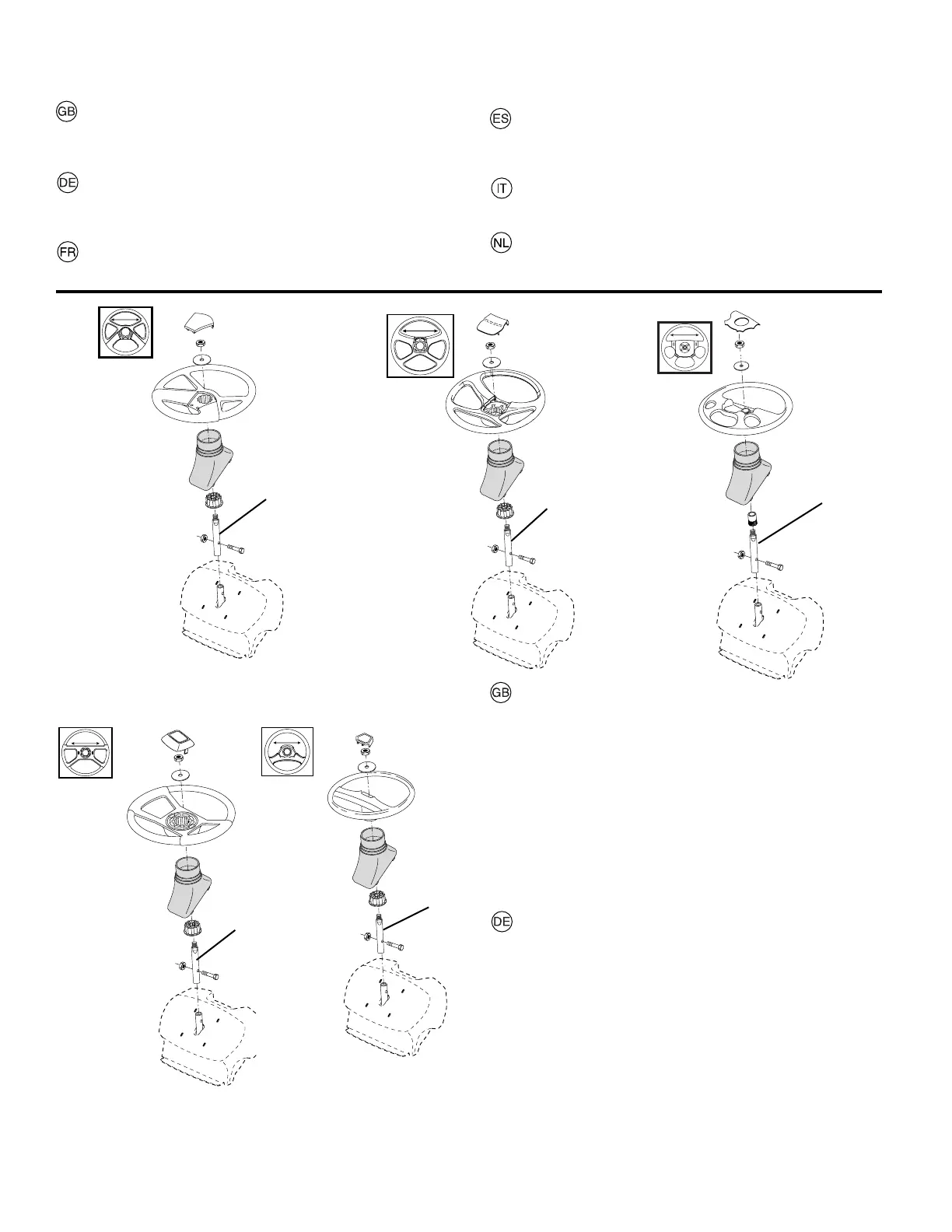 GB

DE

FR

ES

IT

NL

GB

DE