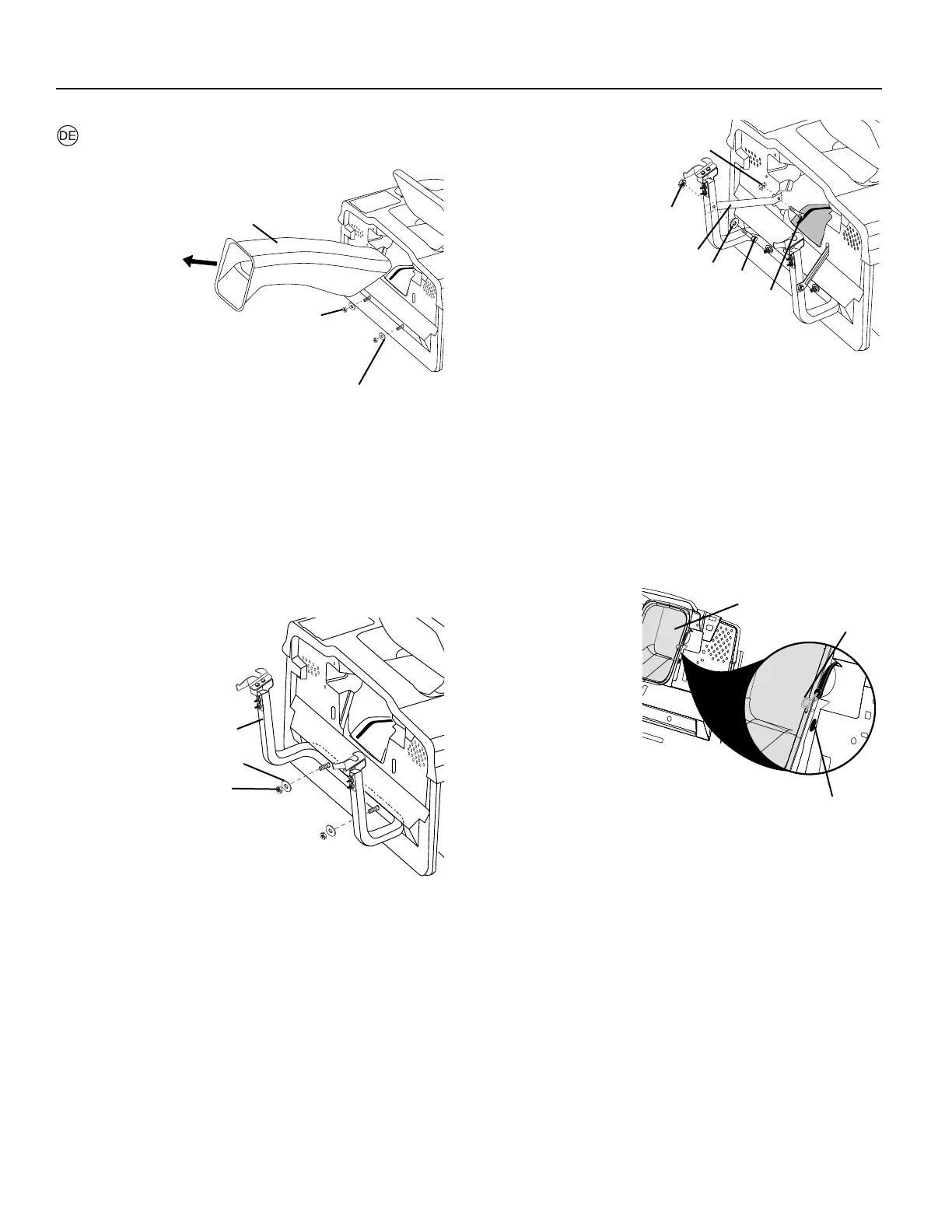 DE