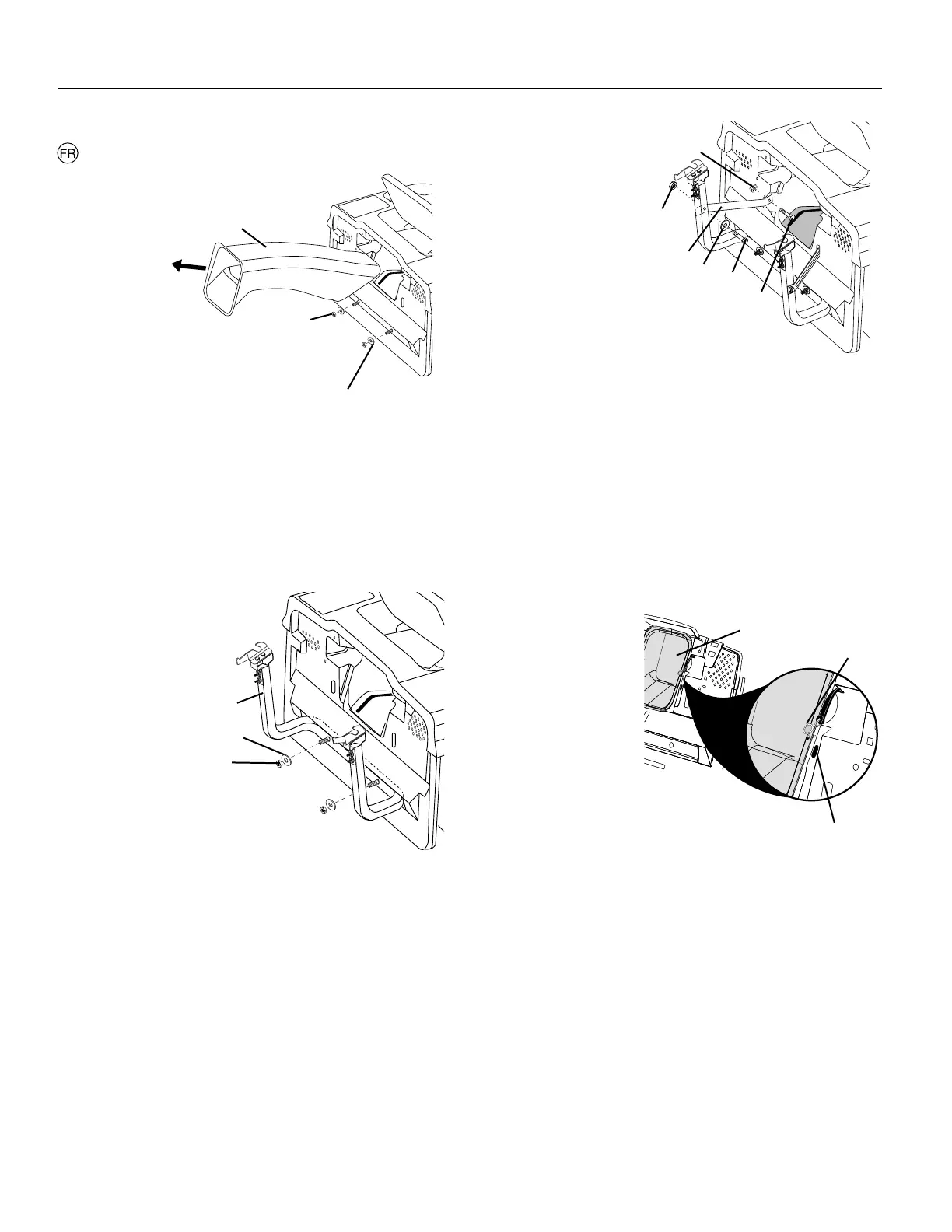 FR