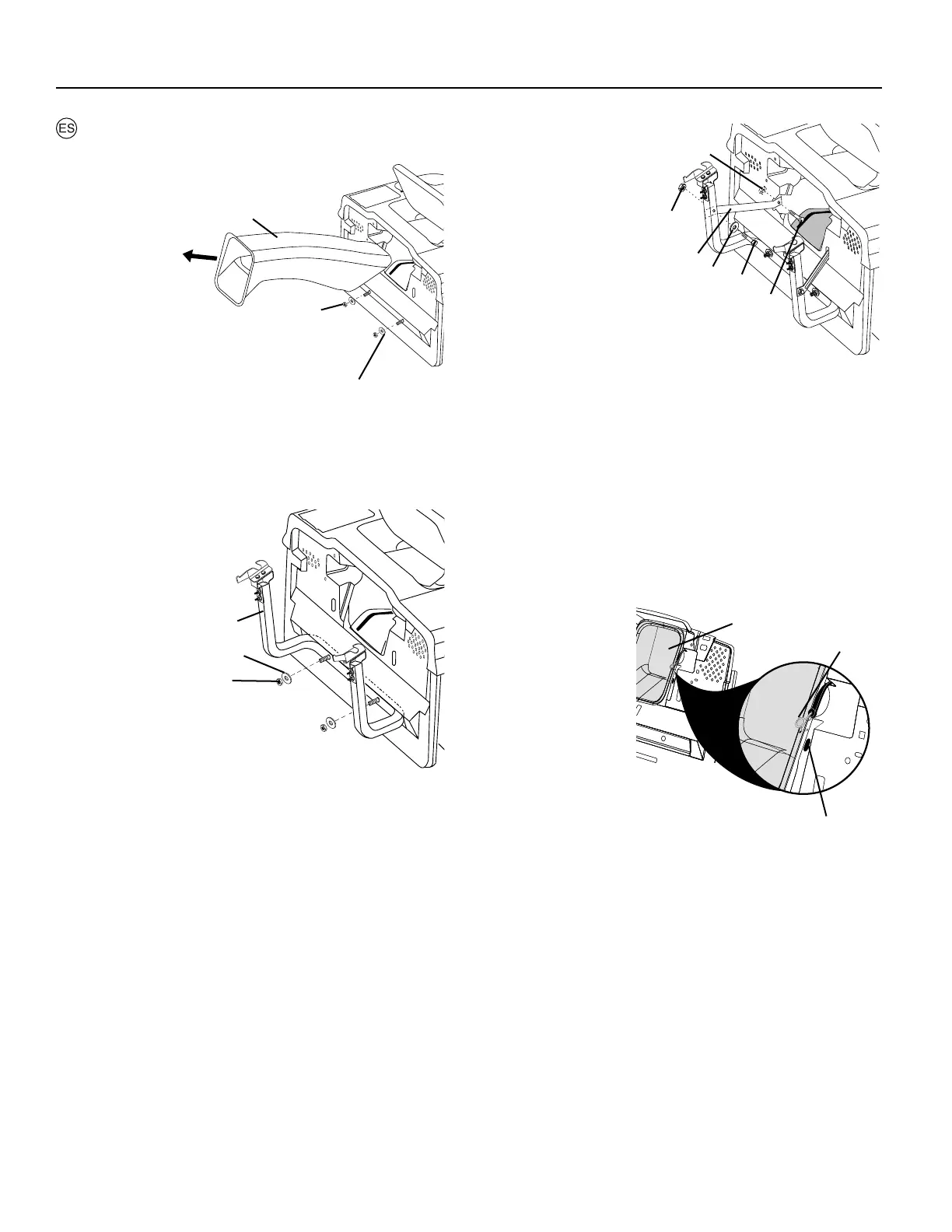 ES