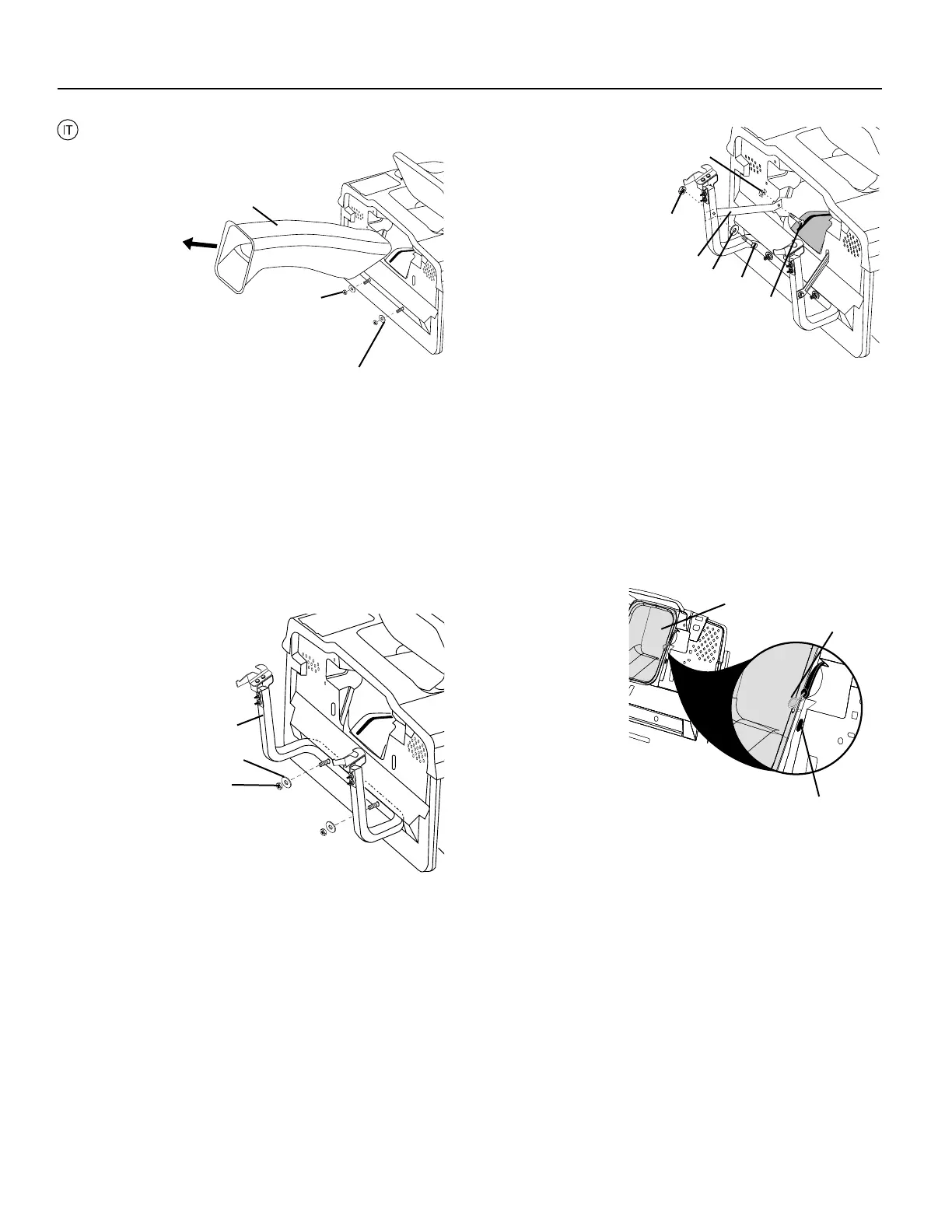 IT