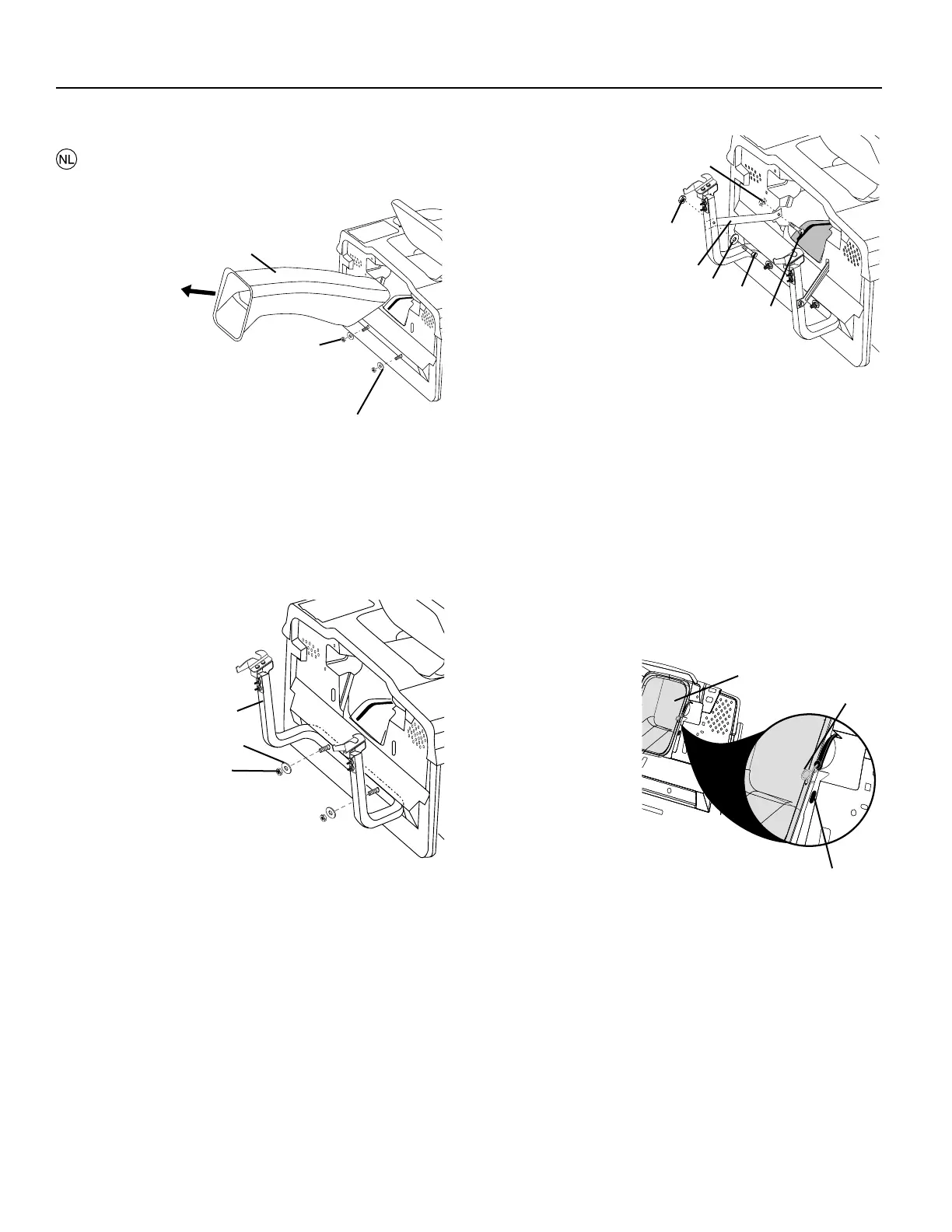 NL