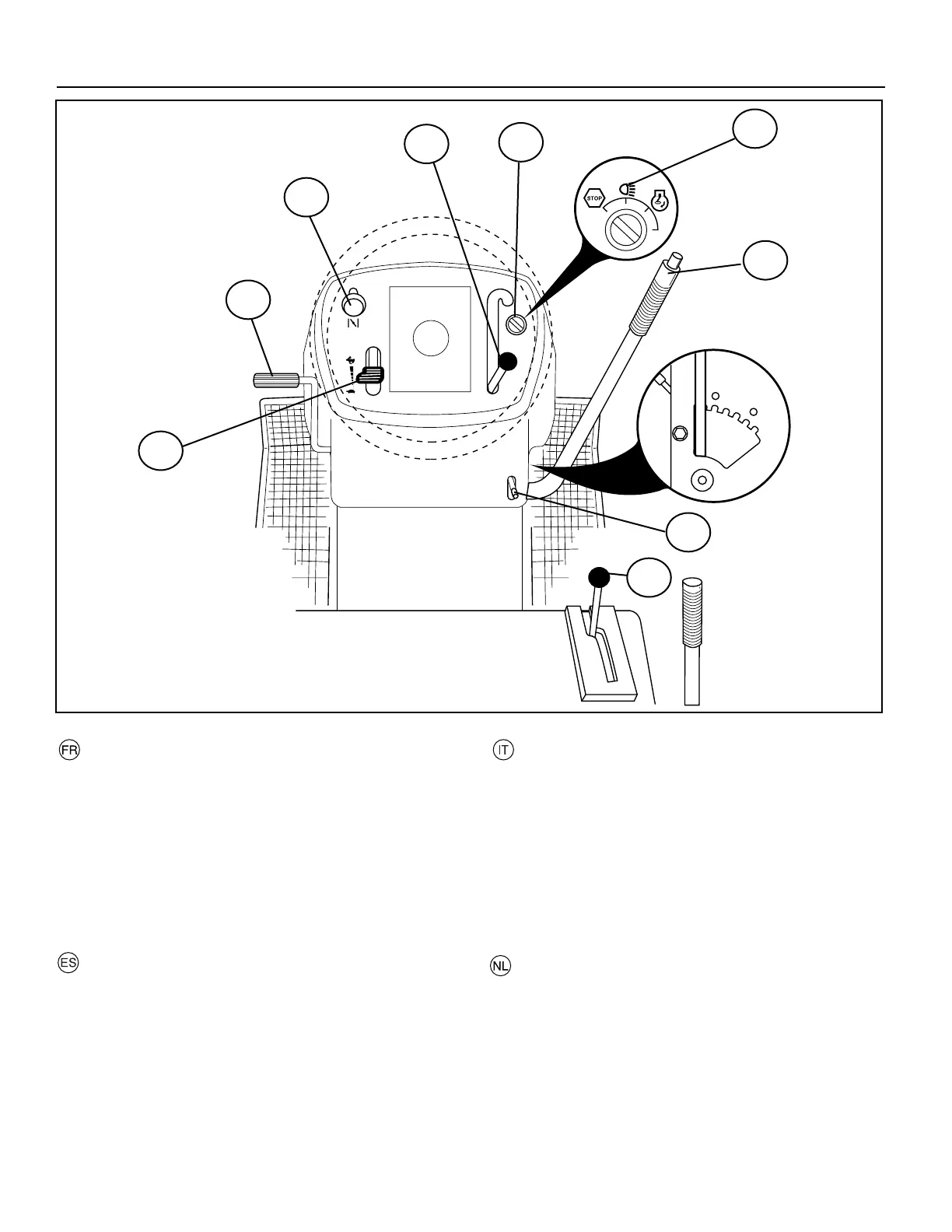 STOP

N

FR

IT

ES

NL