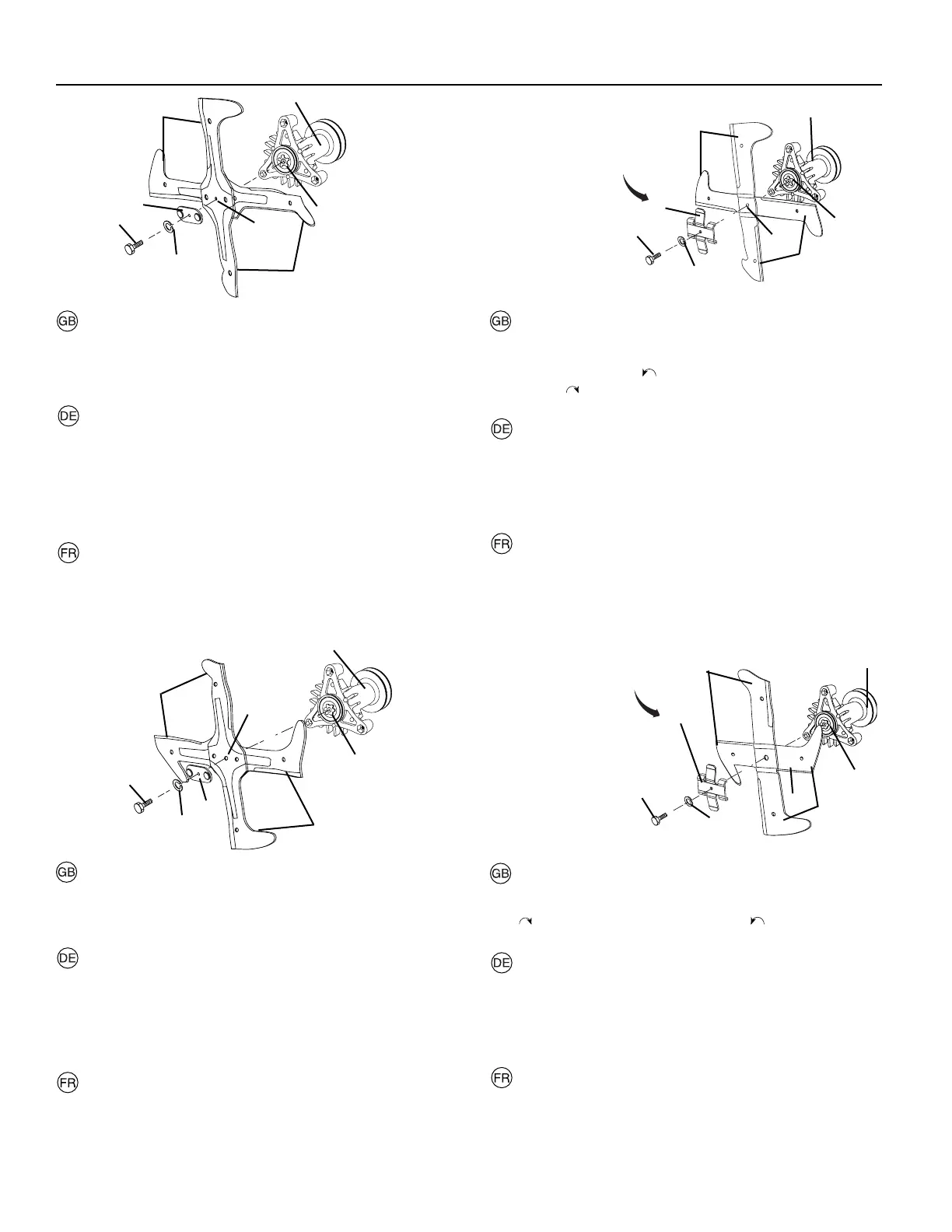 GB

DE

FR

GB

DE

FR

GB

DE

FR

GB

DE

FR