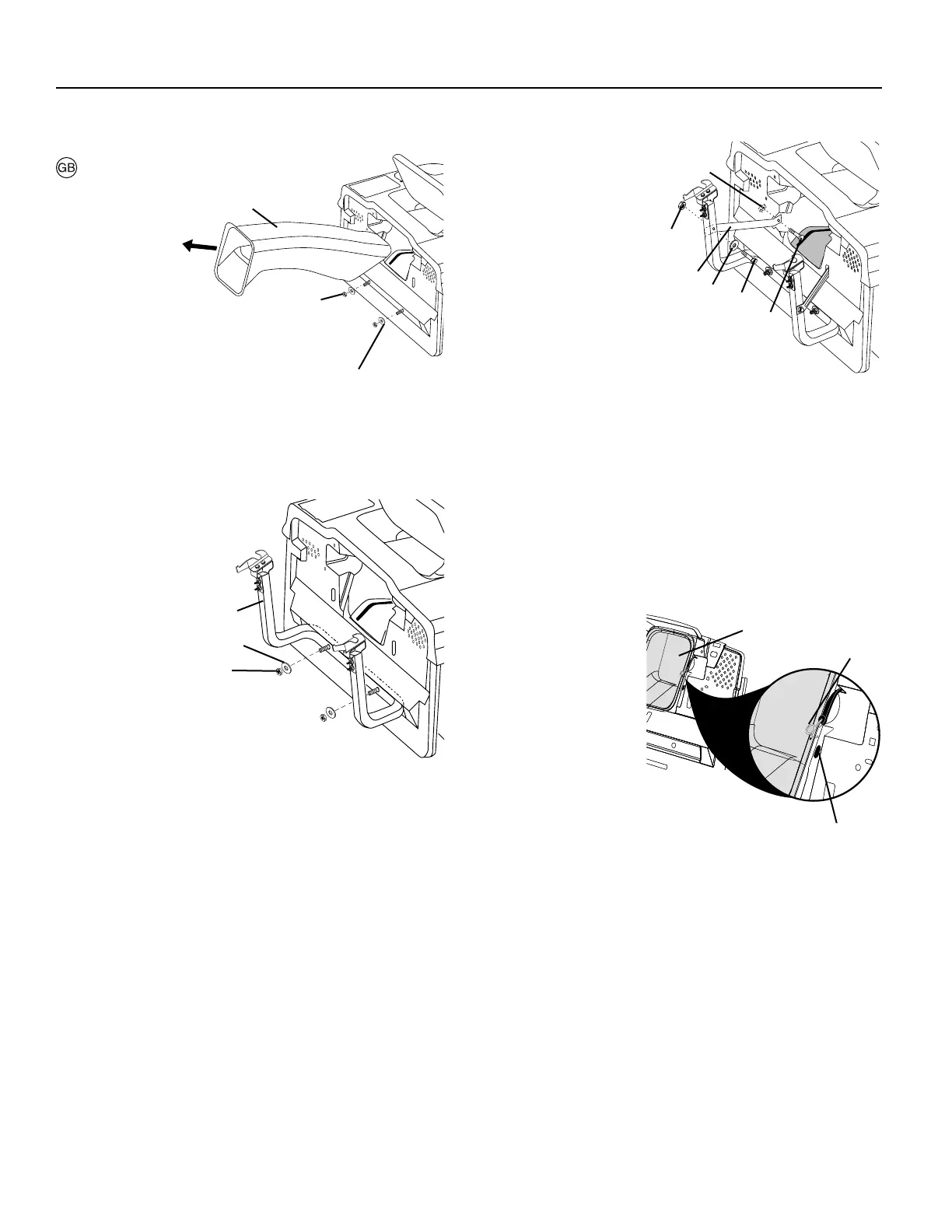 GB