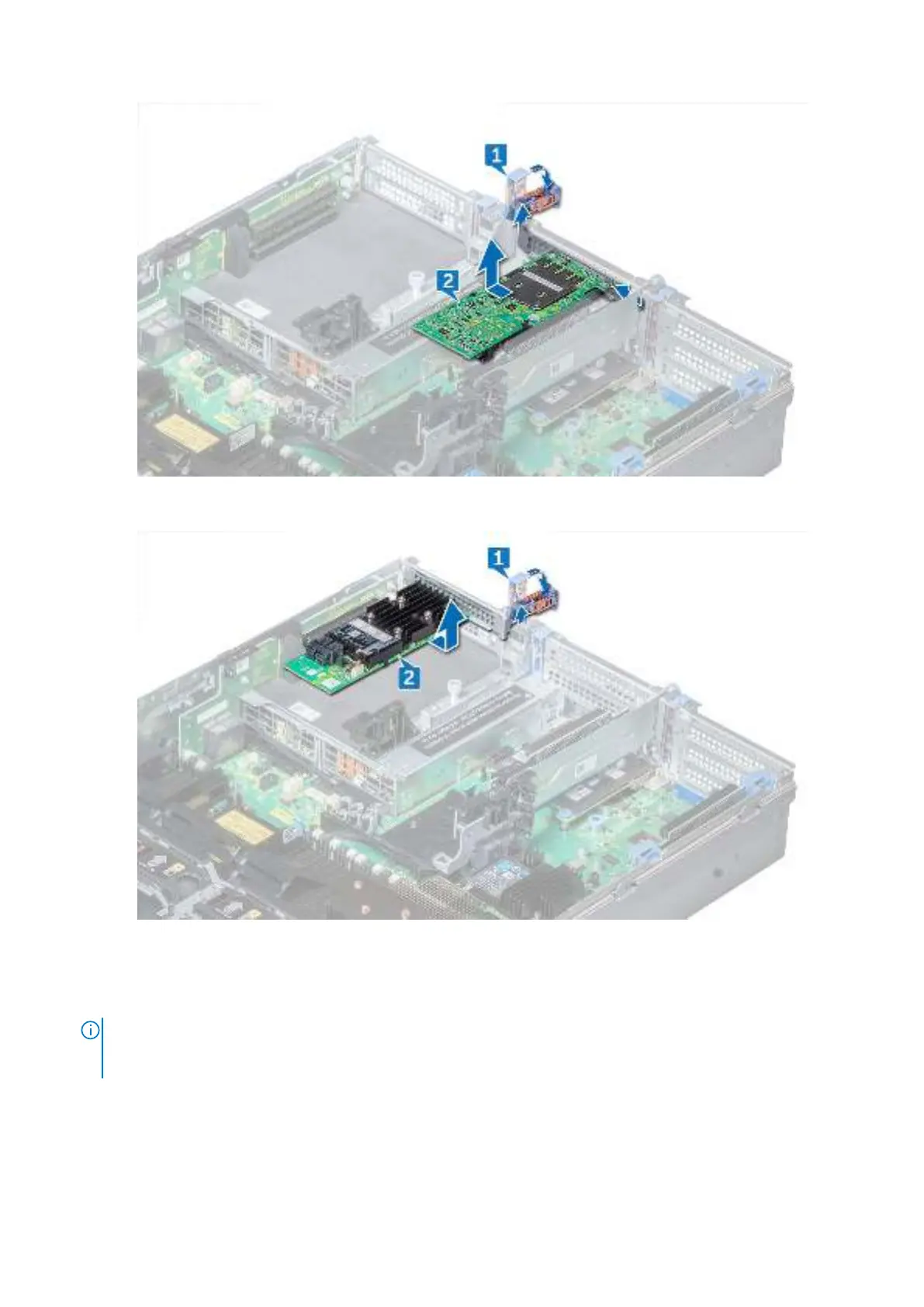 1

2

1

2