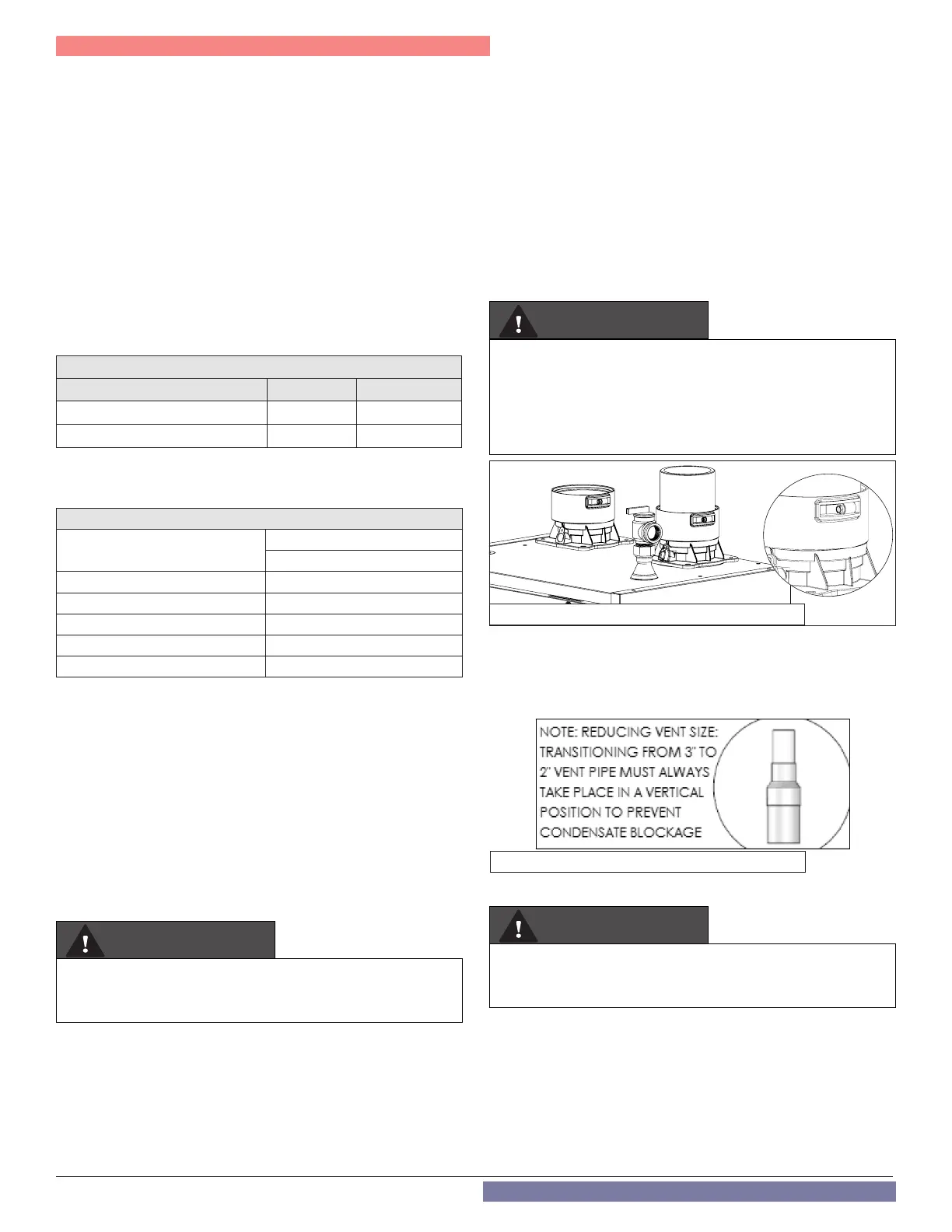 NOTE: REDUCING VENT SIZE: TRANSITIONING FROM 3" TO 2" VENT PIPE MUST ALWAYS TAKE PLACE IN A VERTICAL POSITION TO PREVENT CONDENSATE BLOCKAGE