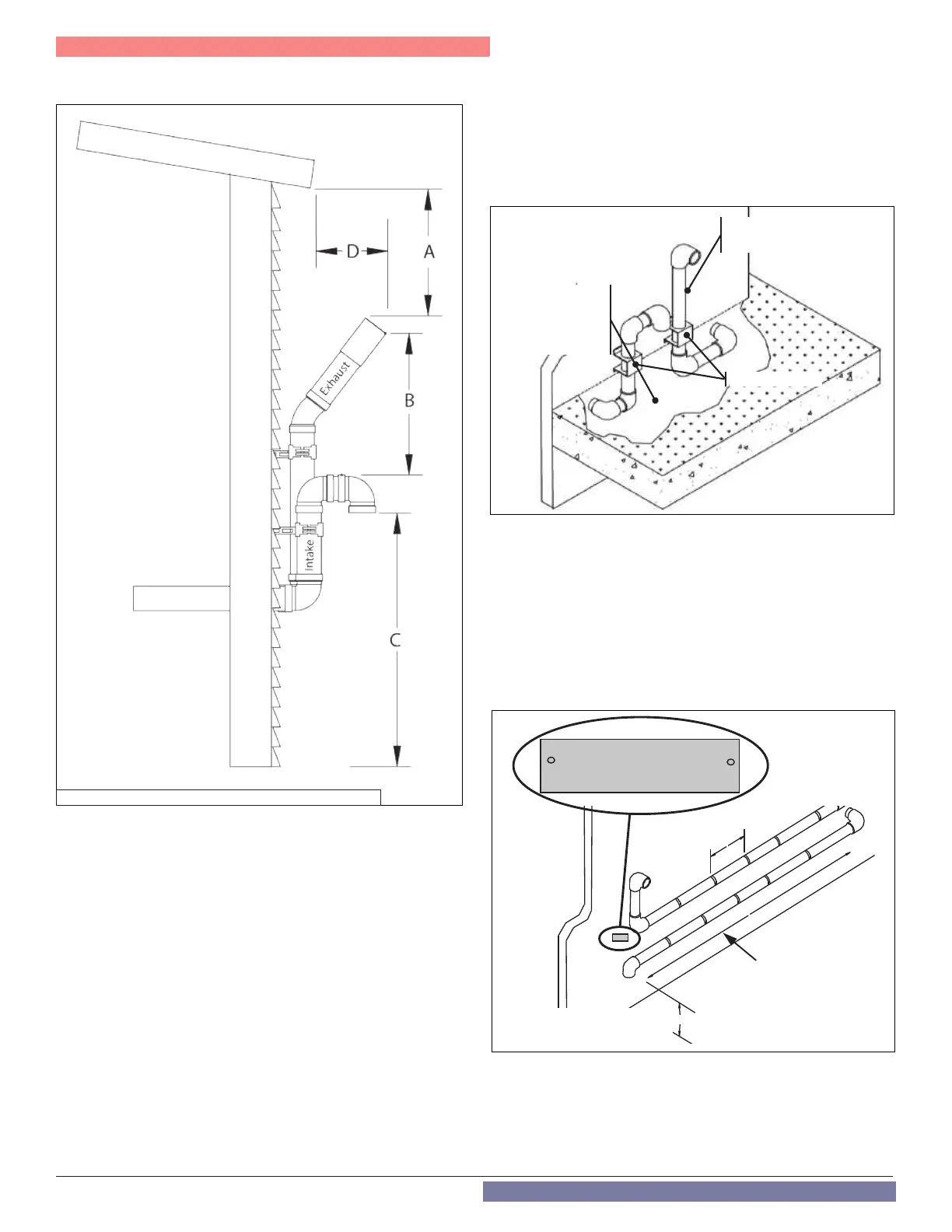 D

A

Exhaust

B

Intake

C