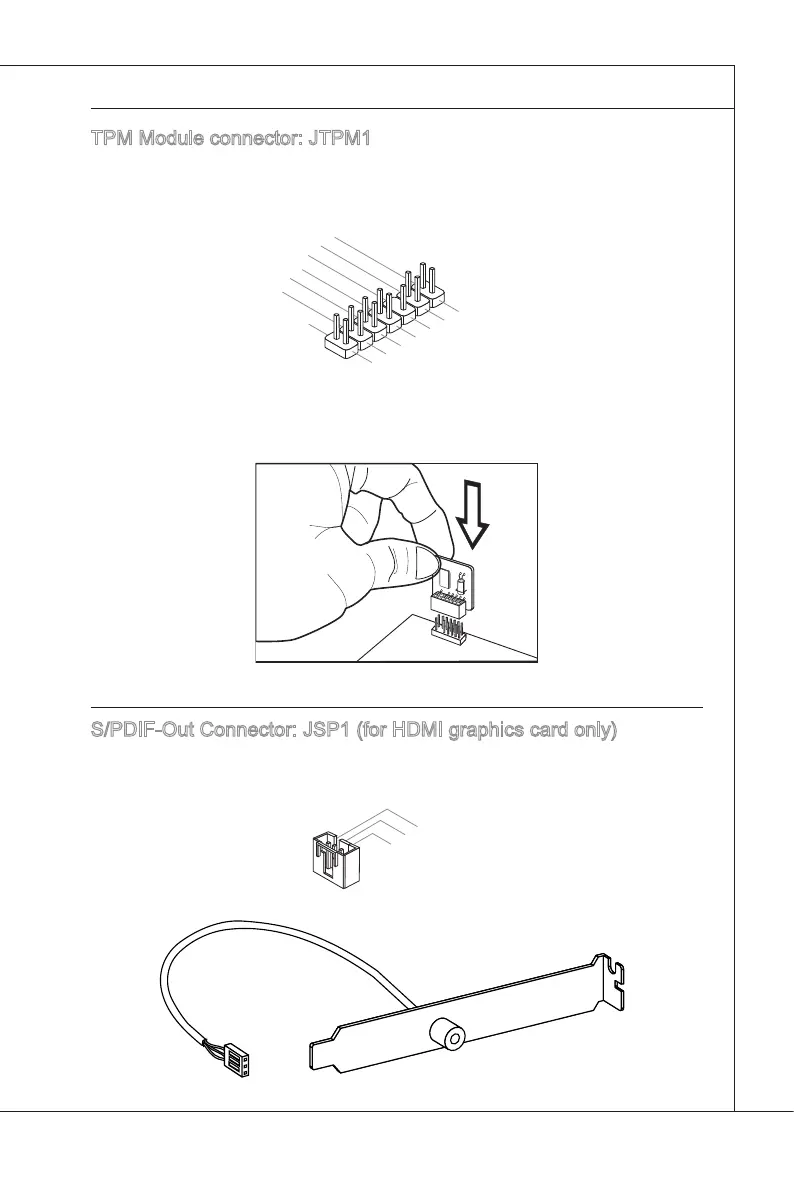 TPM Module connector: JTPM1

S/PDIF-Out Connector: JSP1 (for HDMI graphics card only)