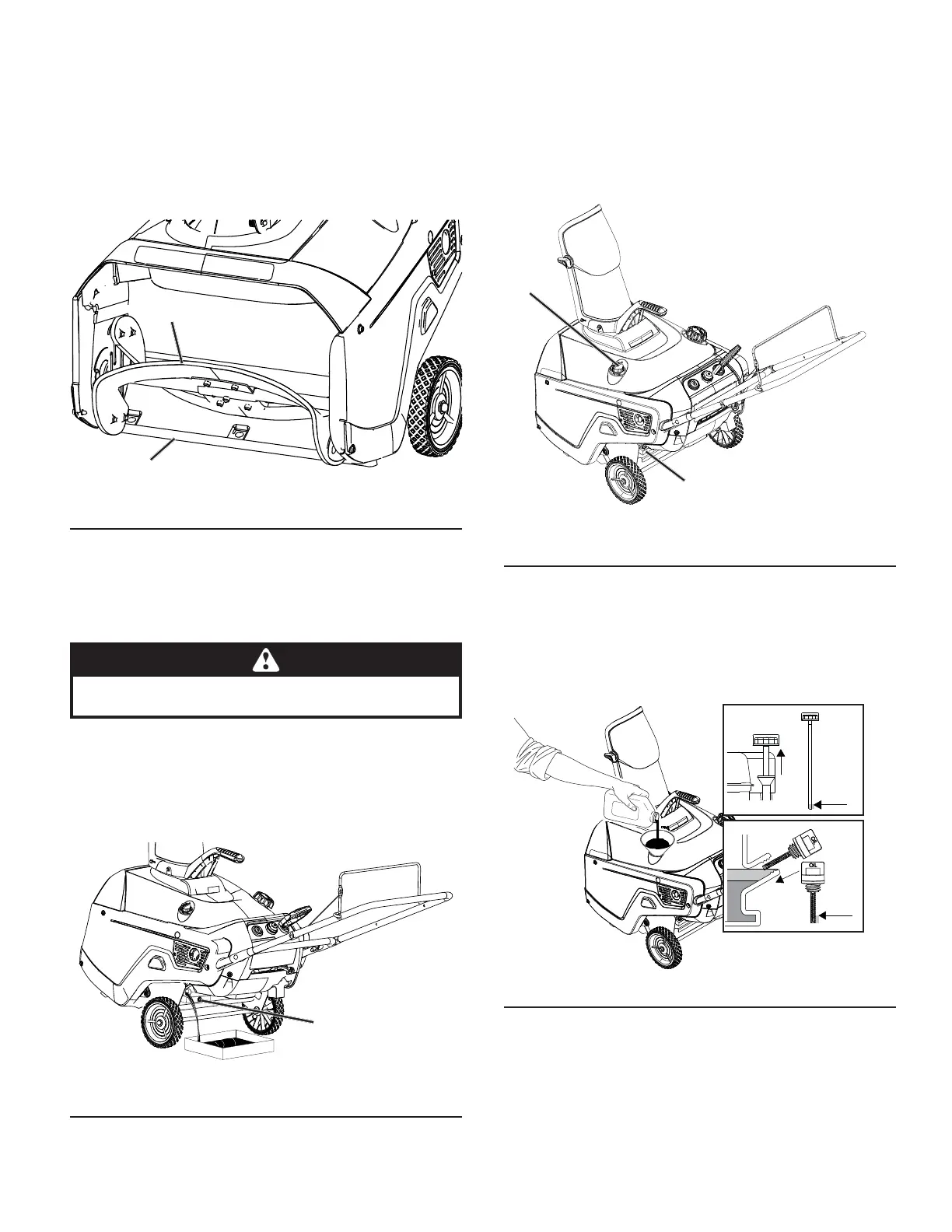 OIL