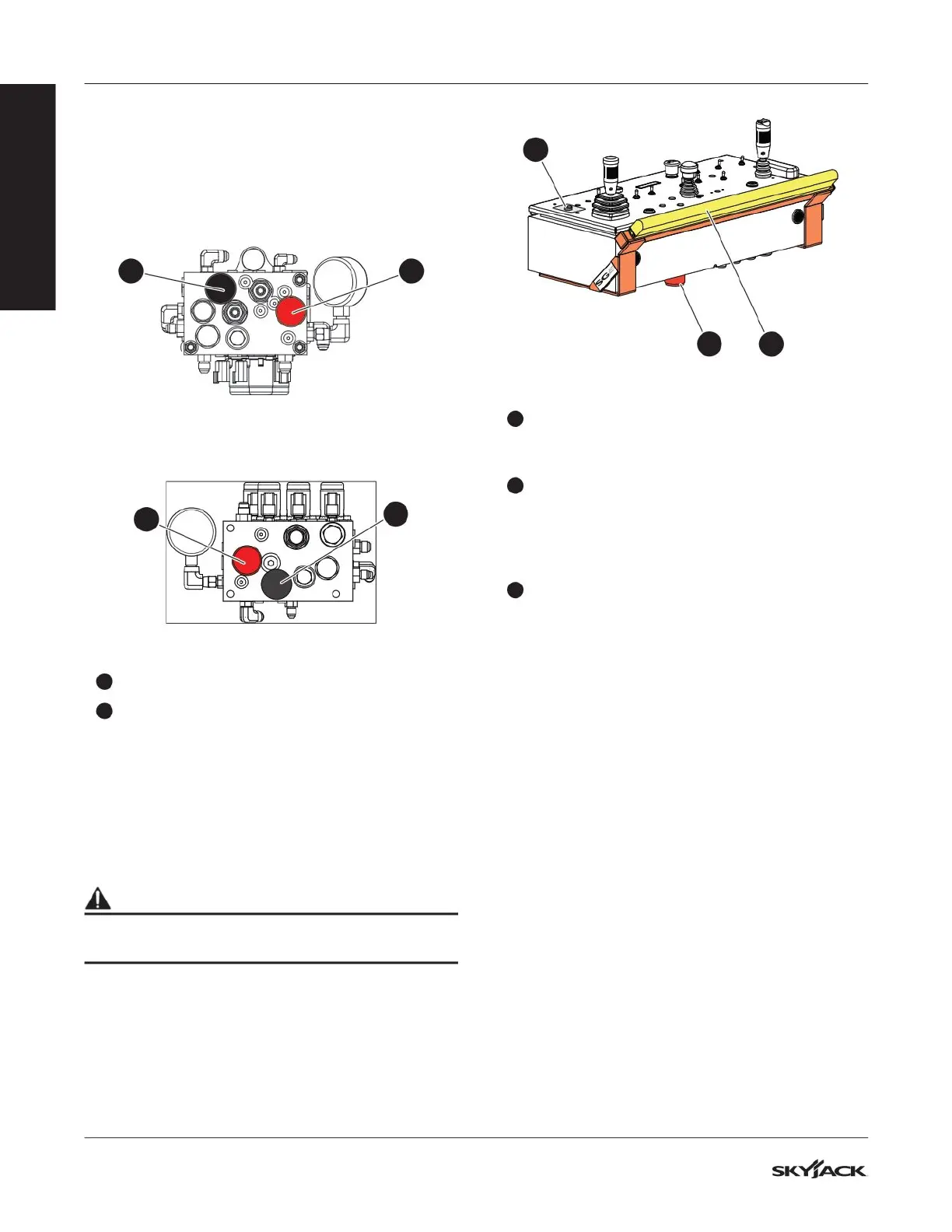 SKYJACK