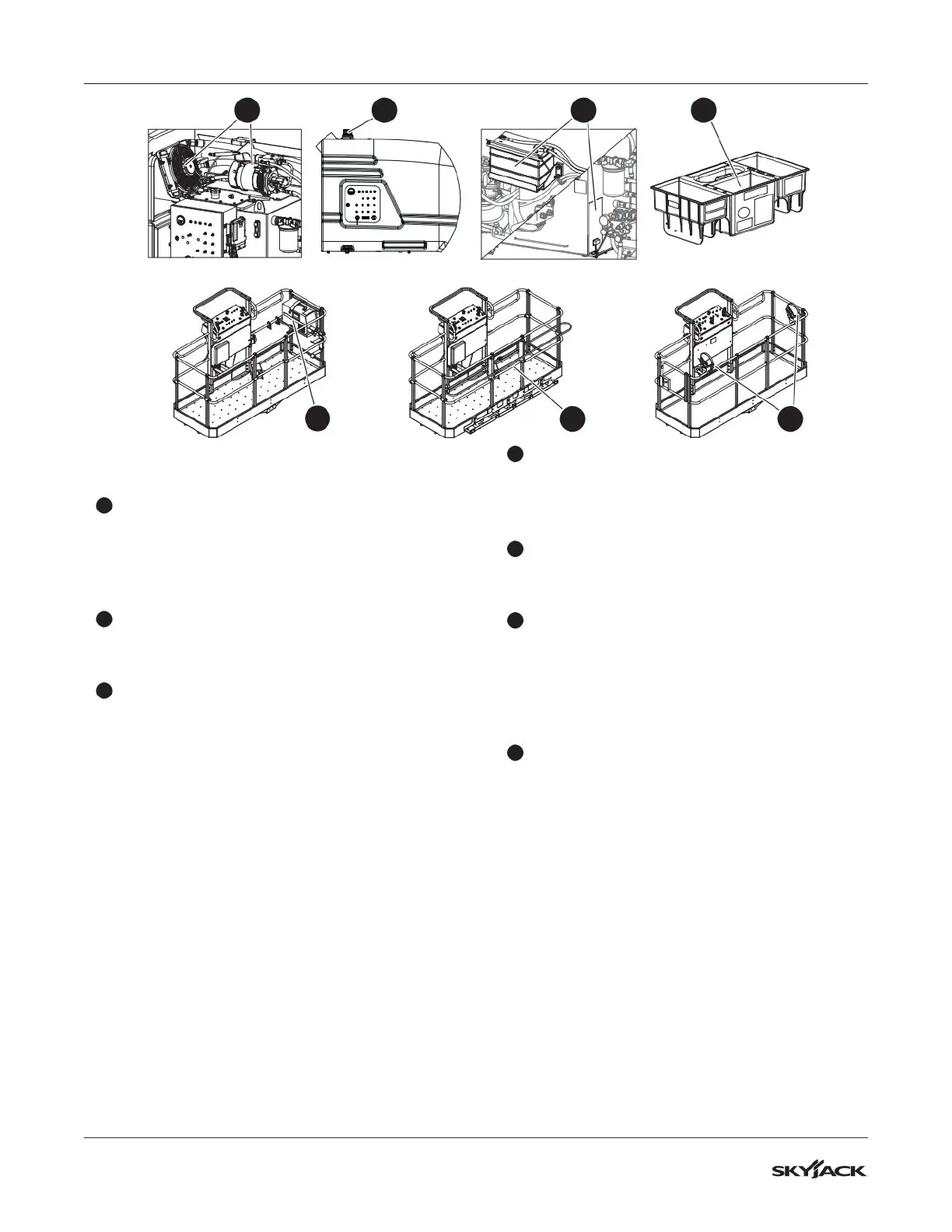 SKYJACK