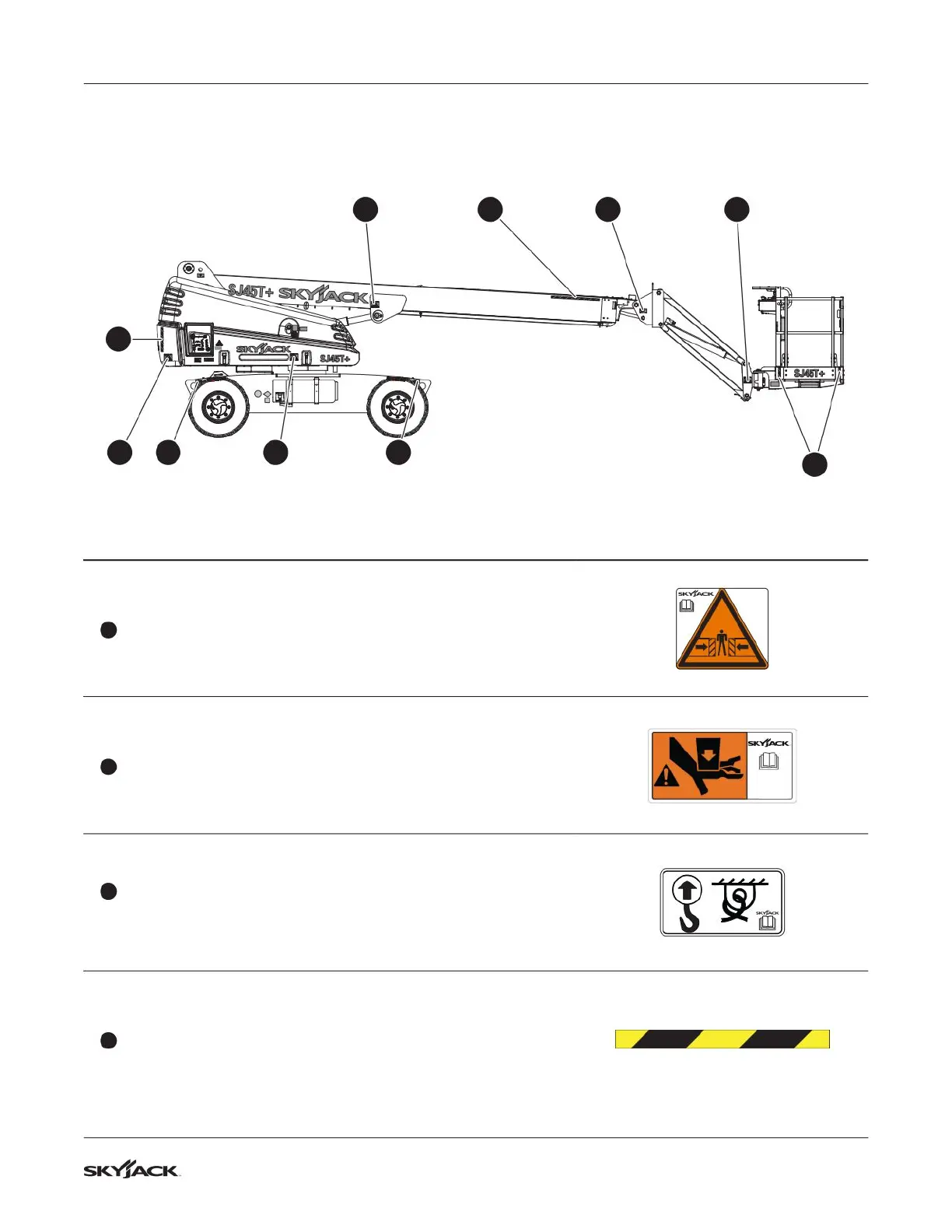 SJ45T+ SKYJACK

SKYJACK

SJ45T+

SJ45T+

SKYJACK

SKYJACK

SKYJACK

SKYJACK