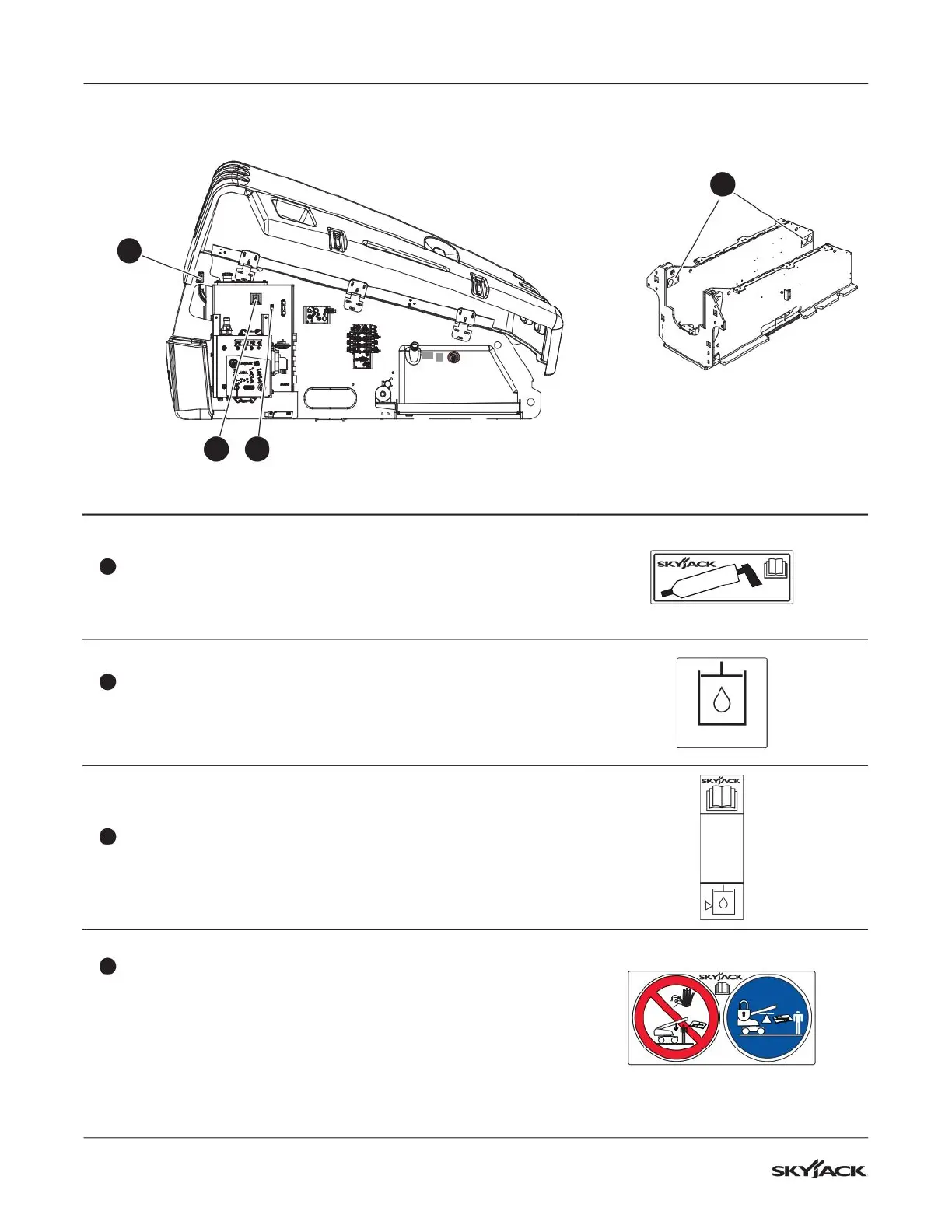 SKYJACK

SKYJACK

SKYJACK

SKYJACK