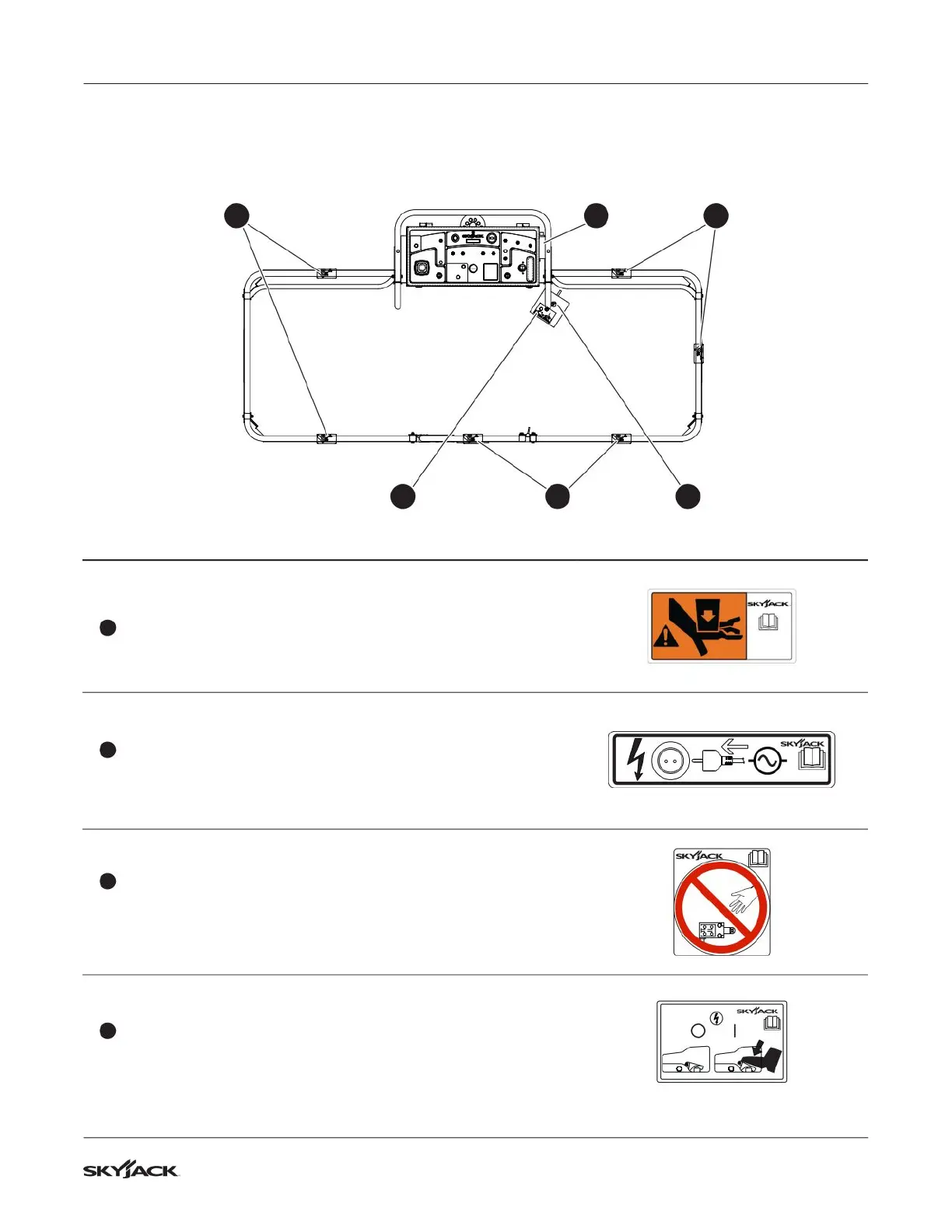 SKYJACK

SKYJACK

SKYJACK

SKYJACK

SKYJACK