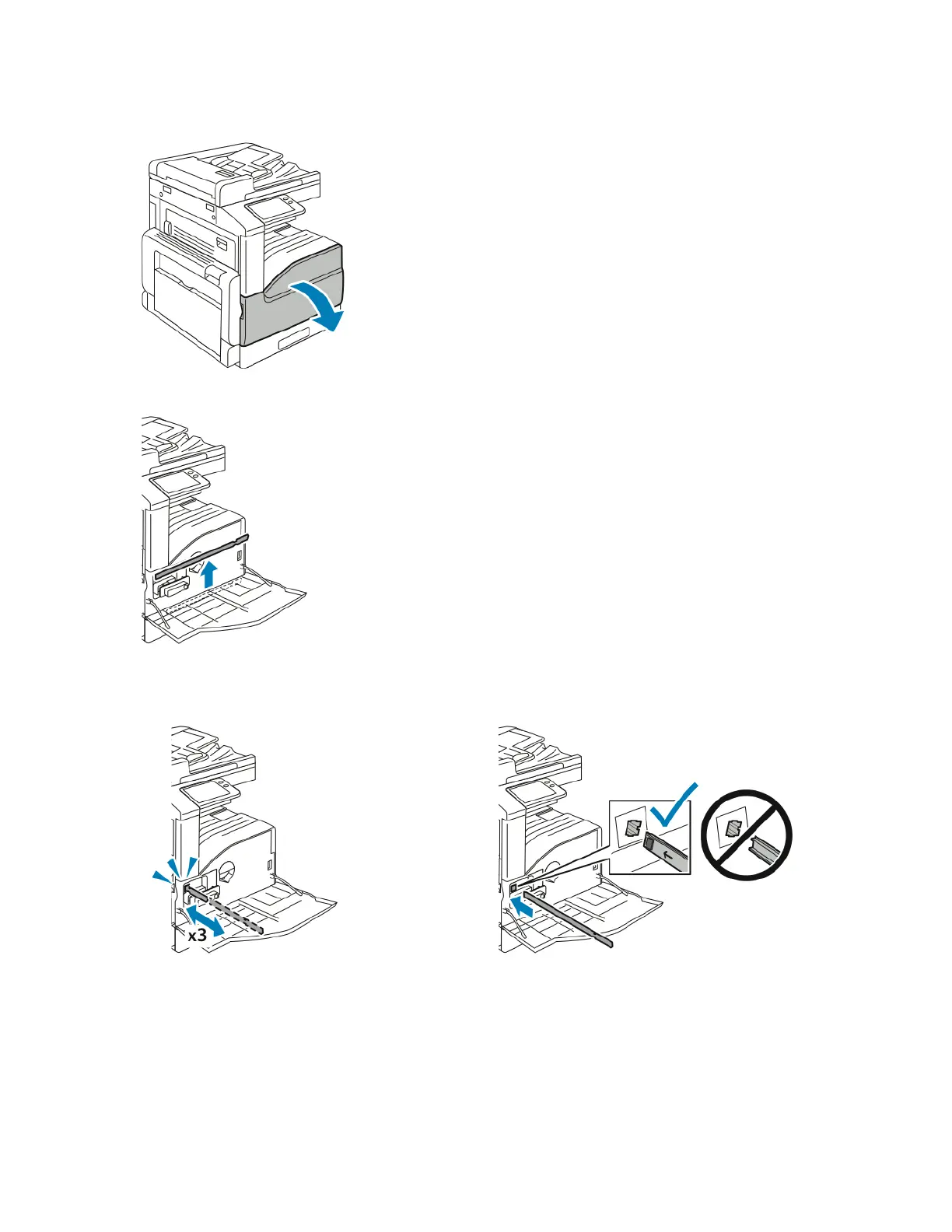 x3