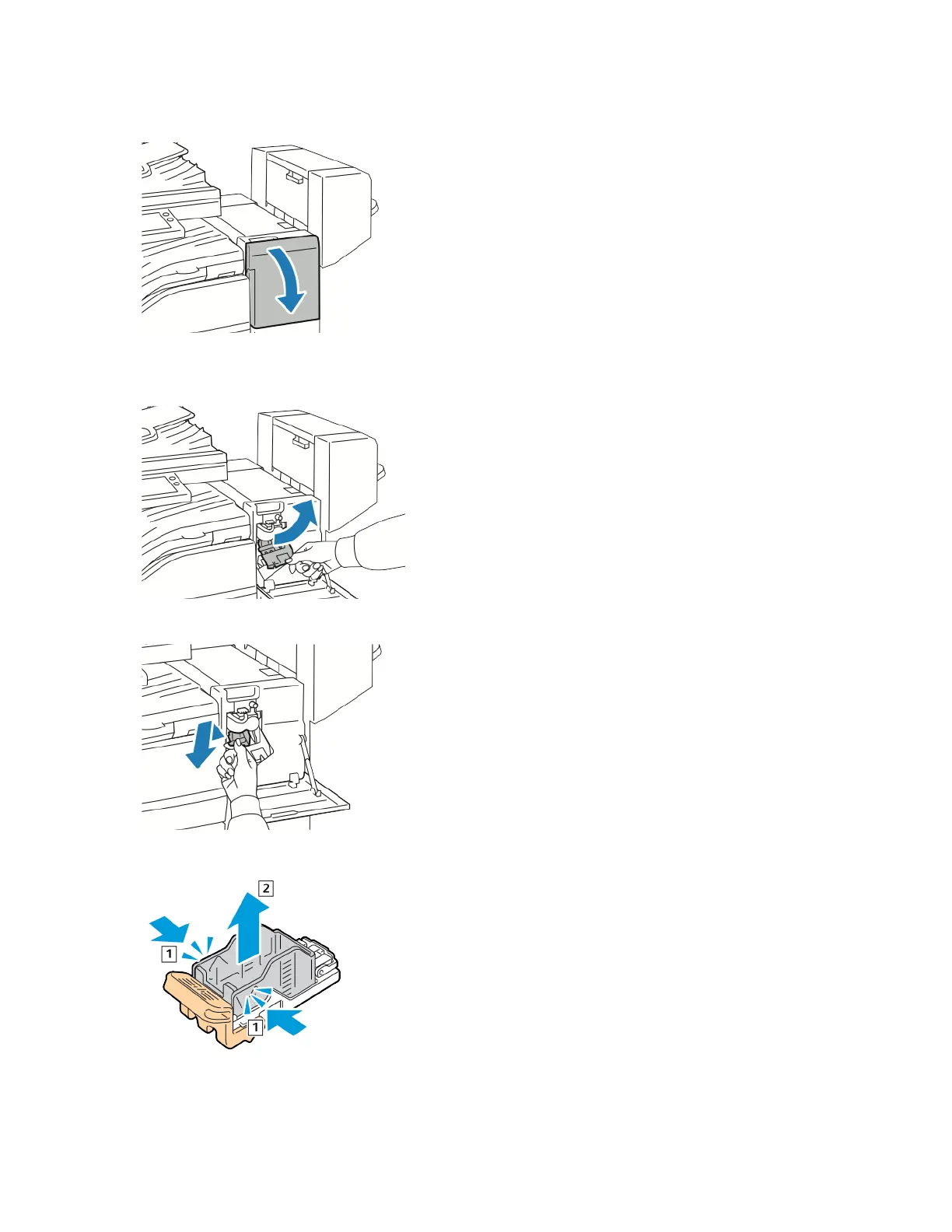 2

1

1