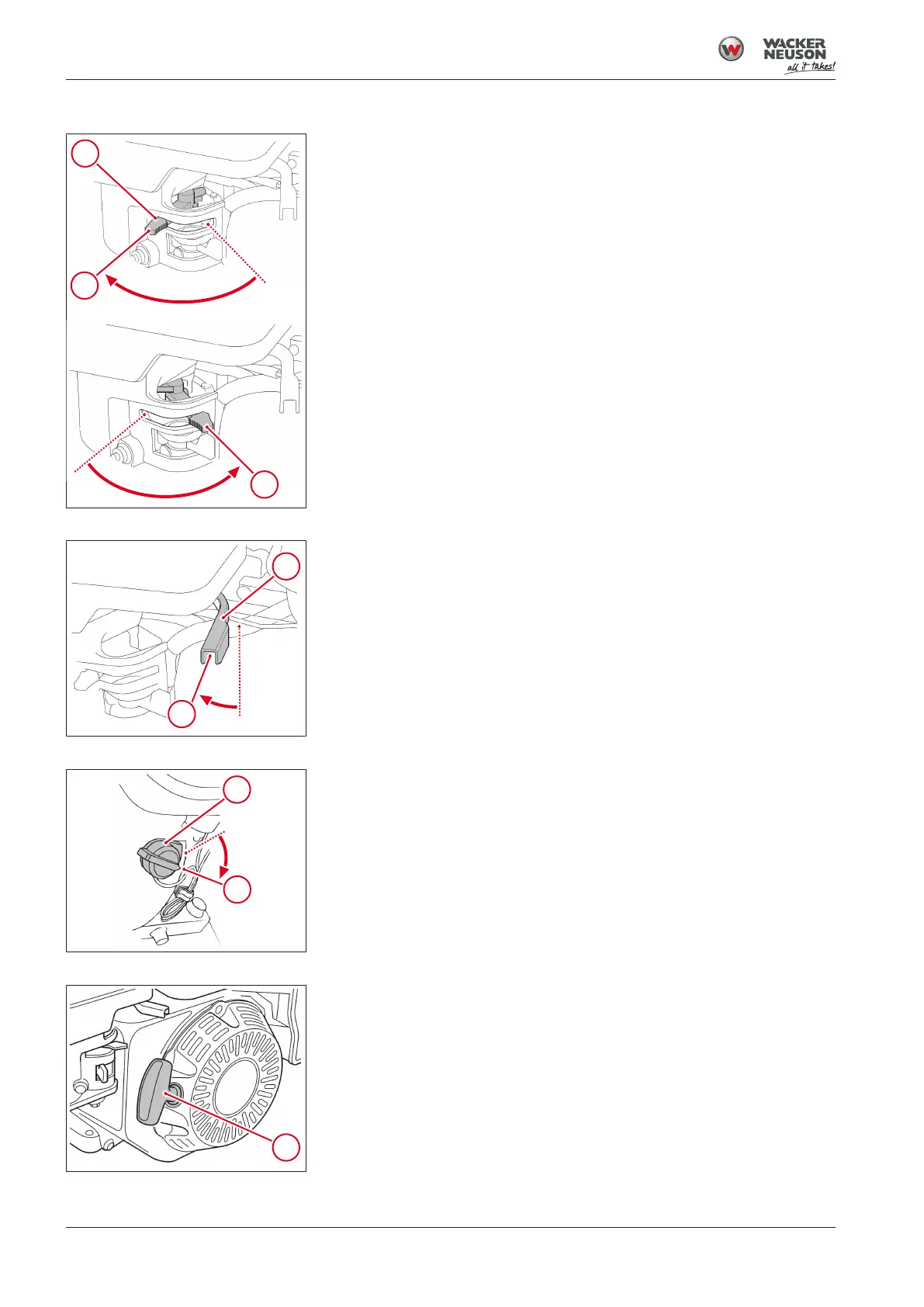 WACKER NEUSON all it takes!