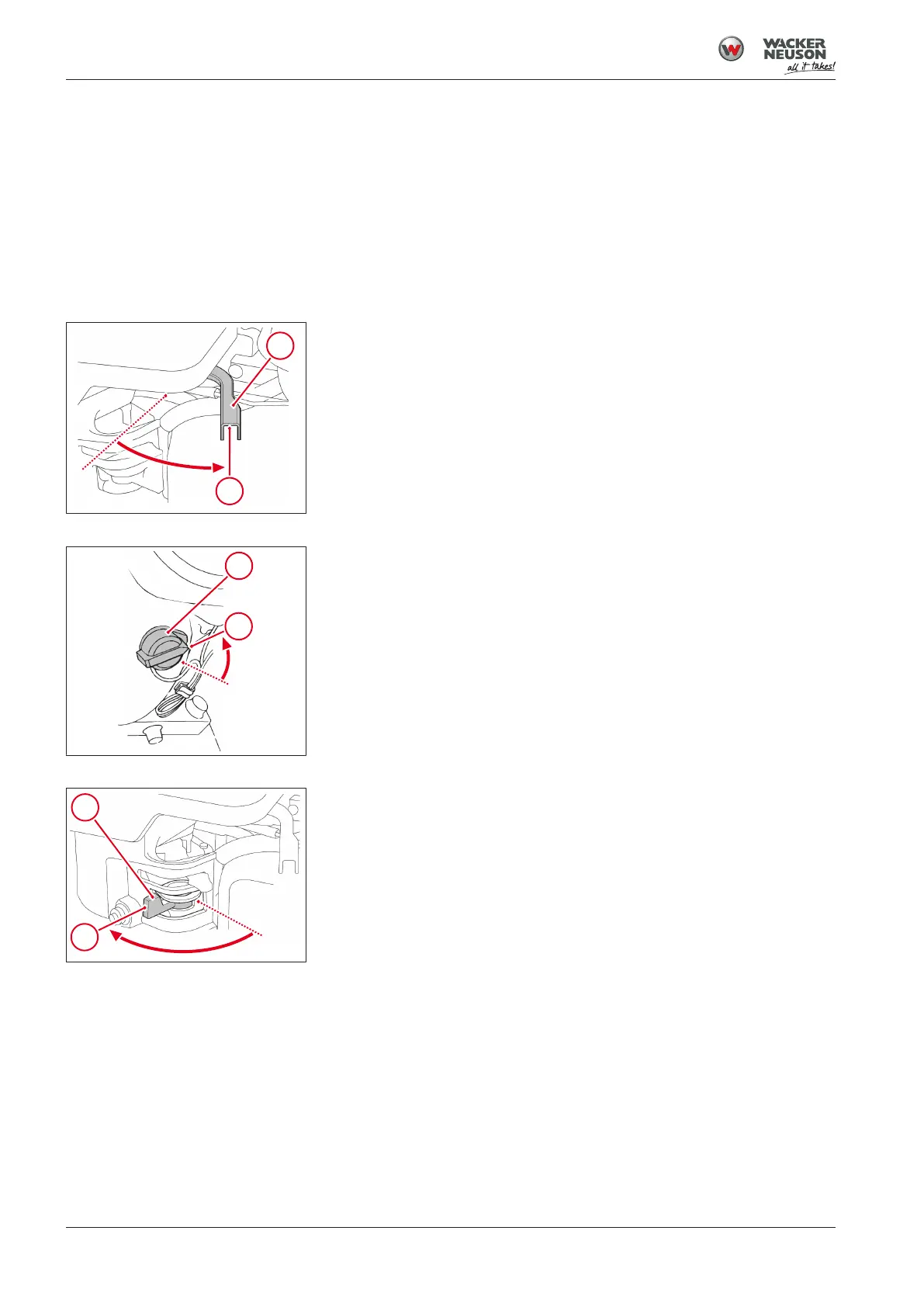 WACKER NEUSON
all it takes!