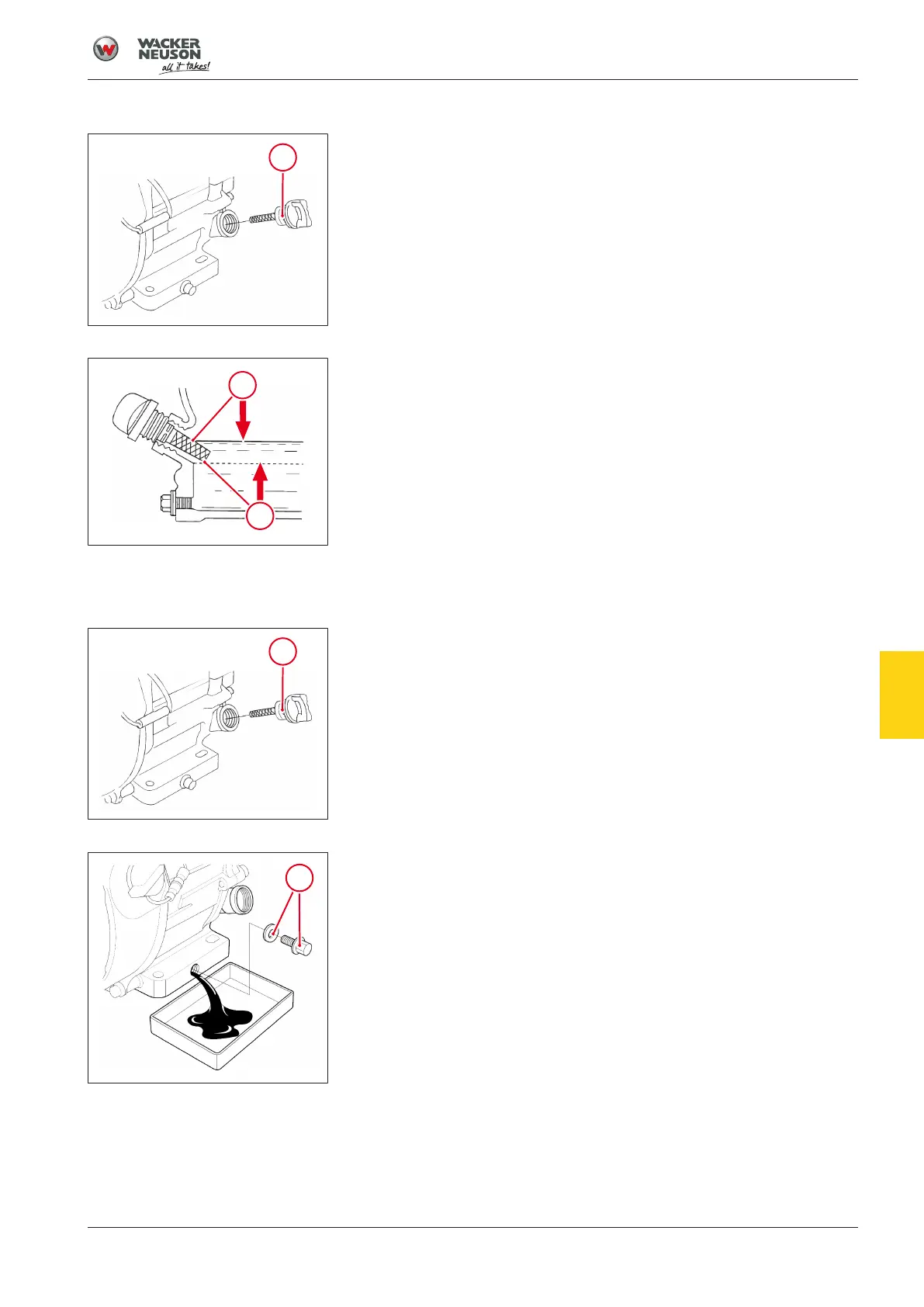 WACKER NEUSON
all it takes!