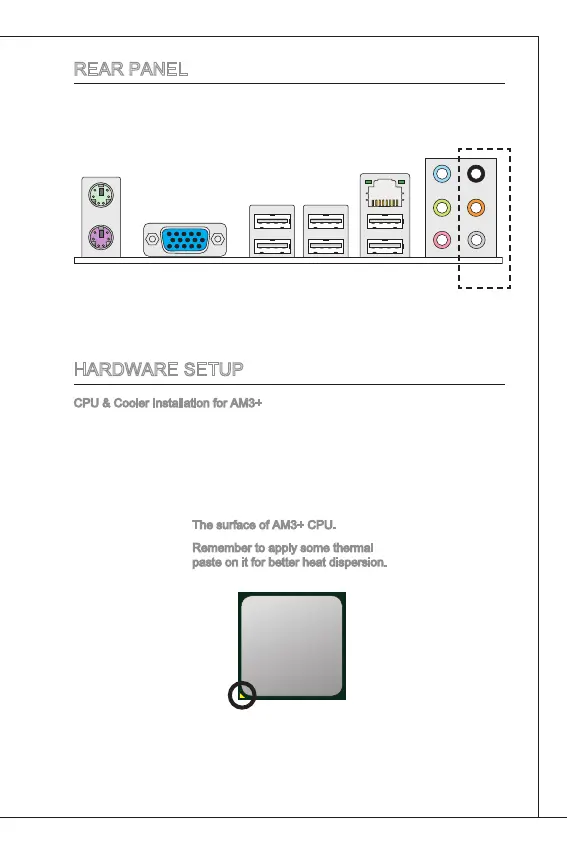 REAR PANEL

HARDWARE SETUP

CPU & Cooler Installation for AM3+

The surface of AM3+ CPU.

Remember to apply some thermal paste on it for better heat dispersion.