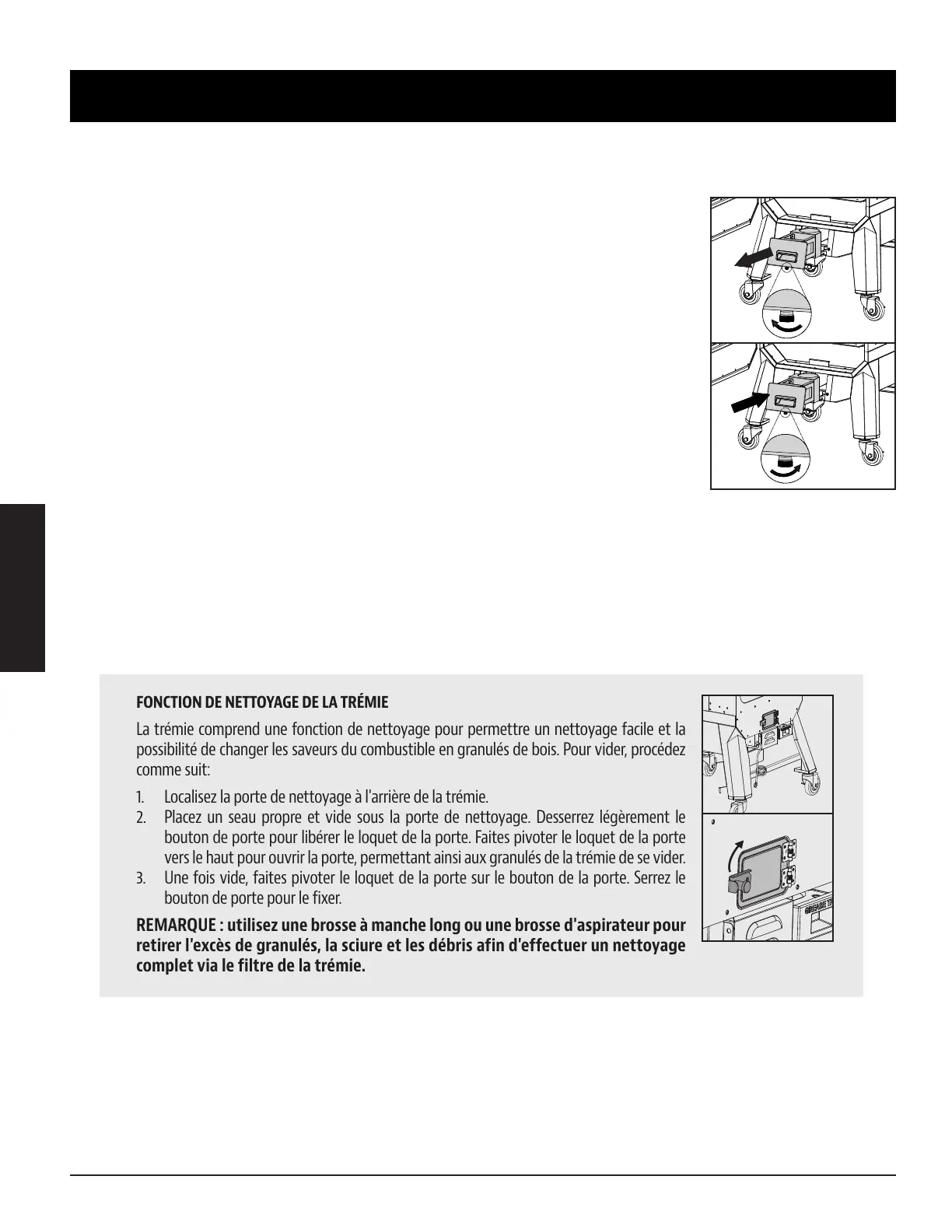 FONCTION DE NETTOYAGE DE LA TRÉMIE

La trémie comprend une fonction de nettoyage pour permettre un nettoyage facile et la possibilité de changer les saveurs du combustible en granulés de bois. Pour vider, procédez comme suit:

1. Localisez la porte de nettoyage à l'arrière de la trémie.
2. Placez un seau propre et vide sous la porte de nettoyage. Desserrez légèrement le bouton de porte pour libérer le loquet de la porte. Faites pivoter le loquet de la porte vers le haut pour ouvrir la porte, permettant ainsi aux granulés de la trémie de se vider.
3. Une fois vide, faites pivoter le loquet de la porte sur le bouton de la porte. Serrez le bouton de porte pour le fixer.

REMARQUE : utilisez une brosse à manche long ou une brosse d'aspirateur pour retirer l'excès de granulés, la sciure et les débris afin d'effectuer un nettoyage complet via le filtre de la trémie.