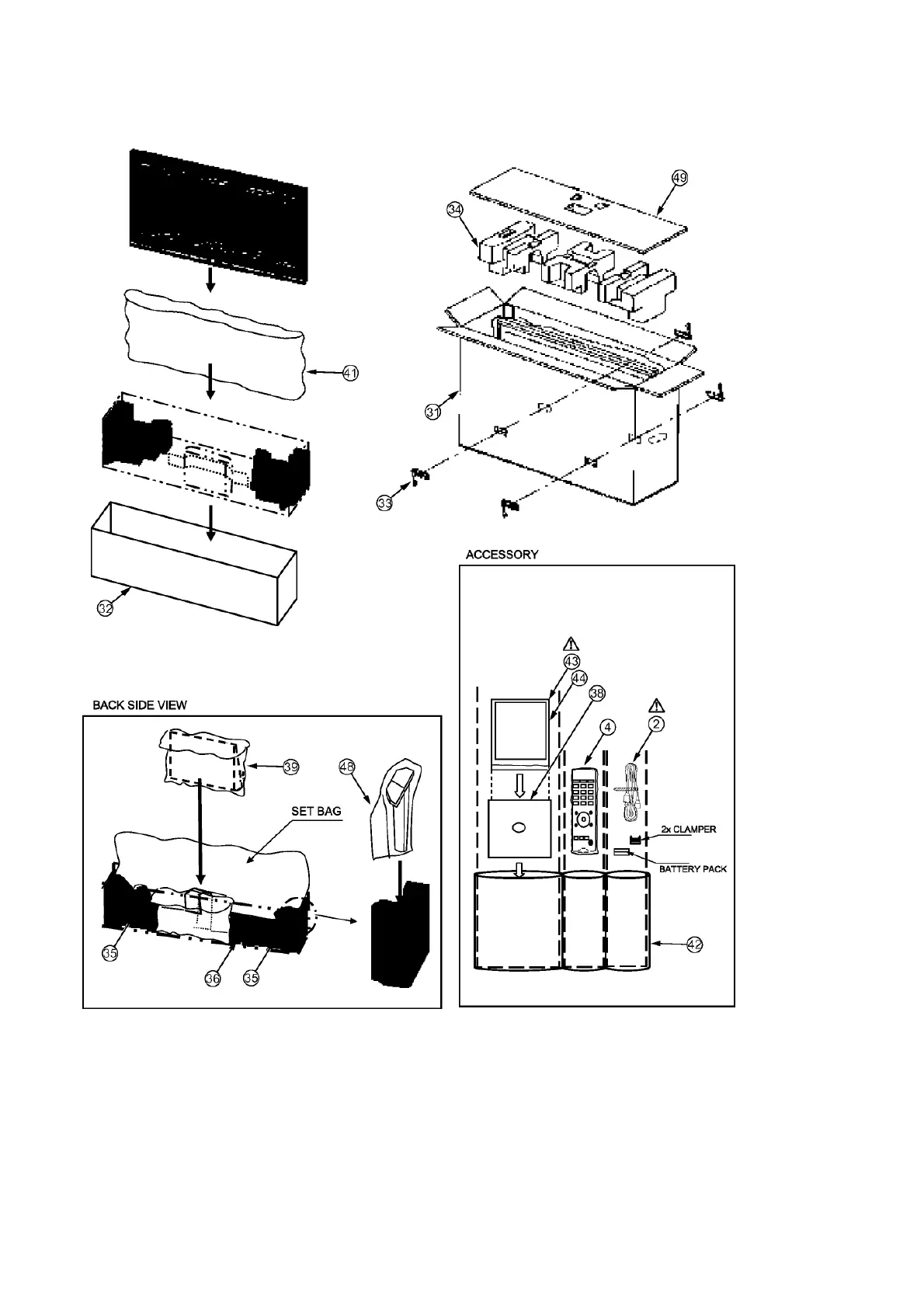 49
34
41
31
33
32
ACCESSORY
43
44
38
4
2
2x CLAMPER
BATTERY PACK
42
BACK SIDE VIEW
39
48
SET BAG
35
36
35