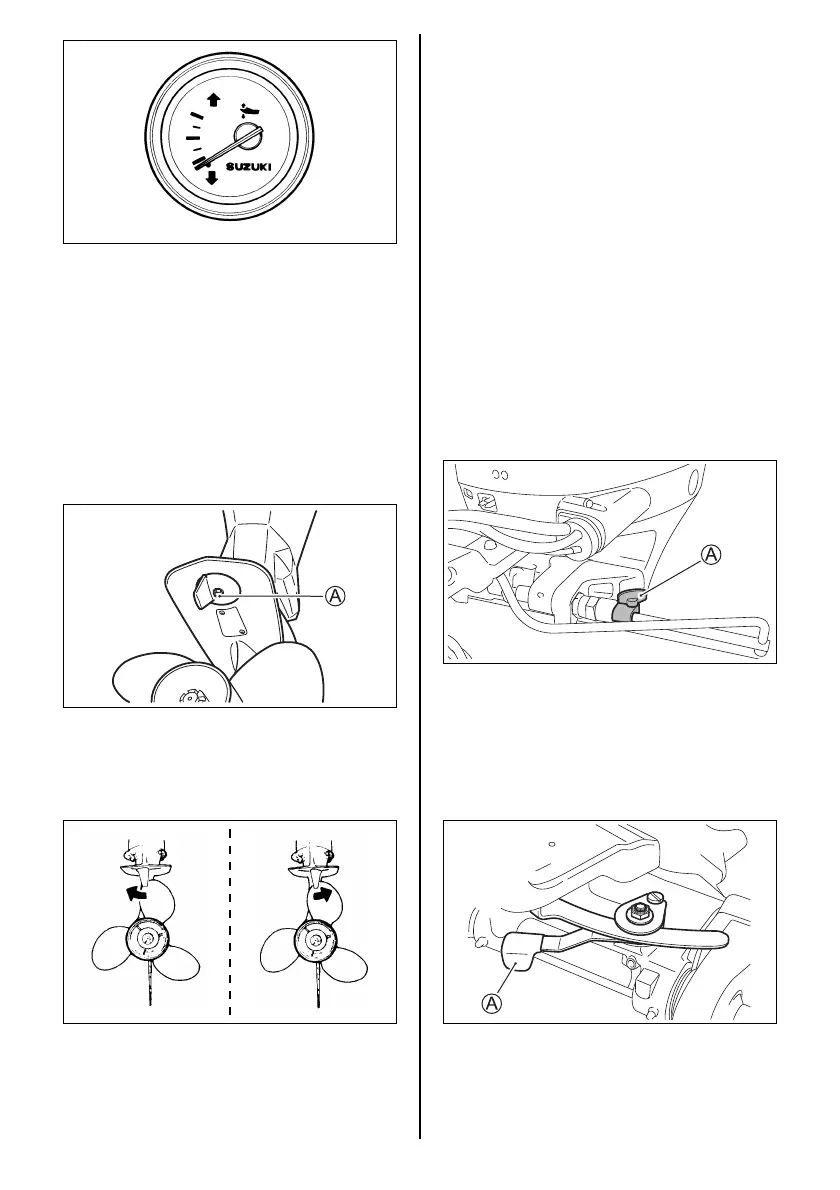 SUZUKI

A

A

A