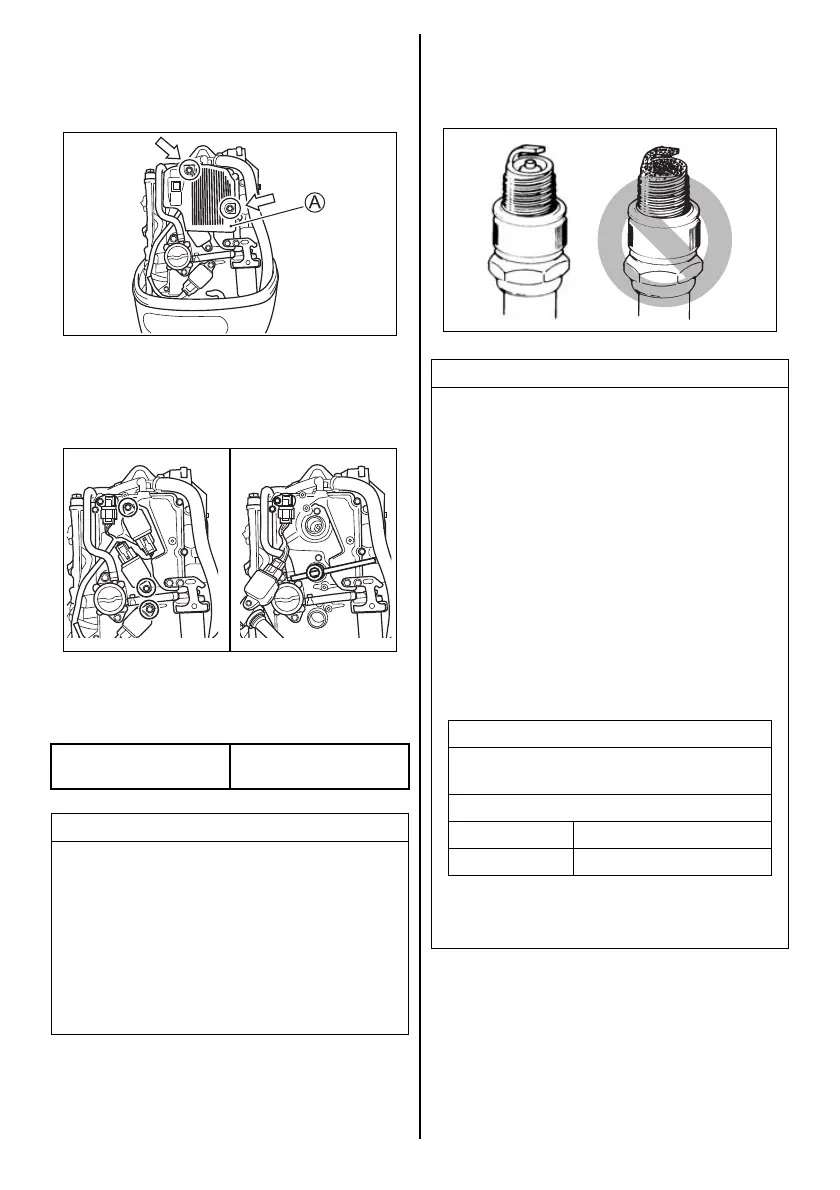 A