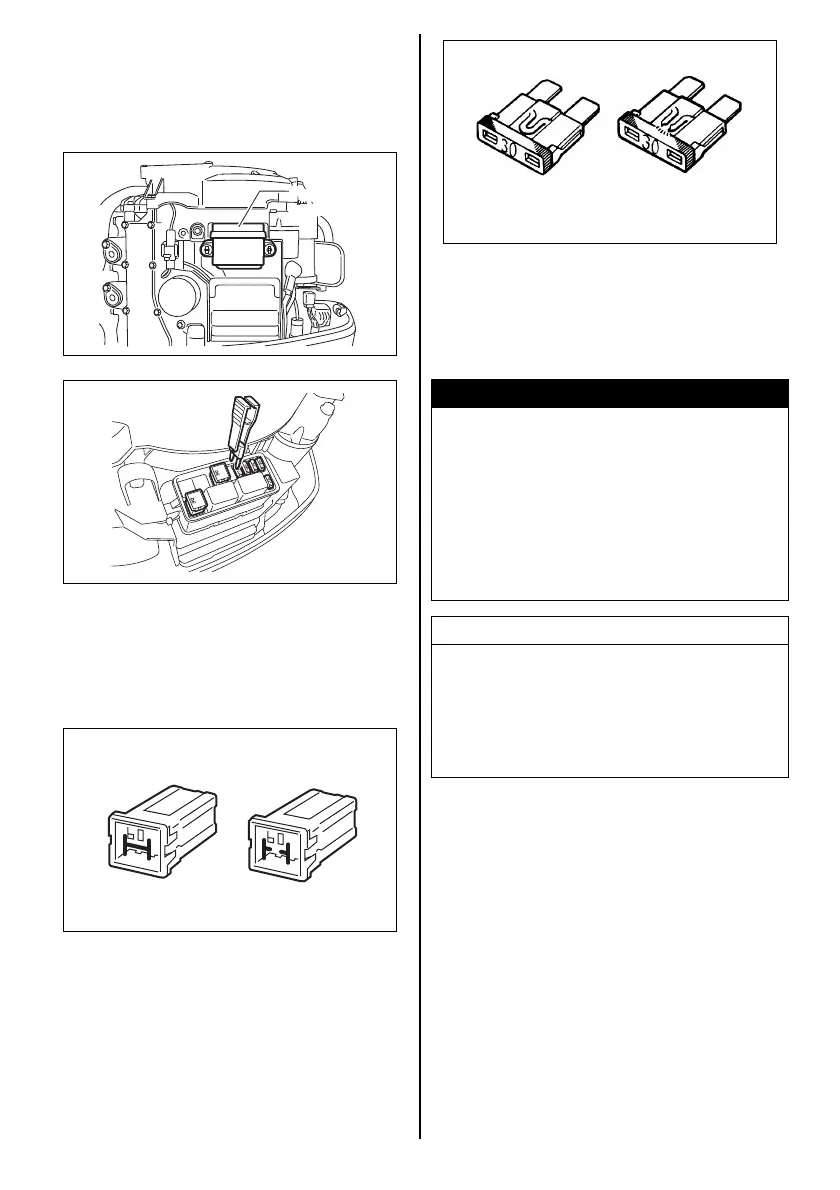 30

30