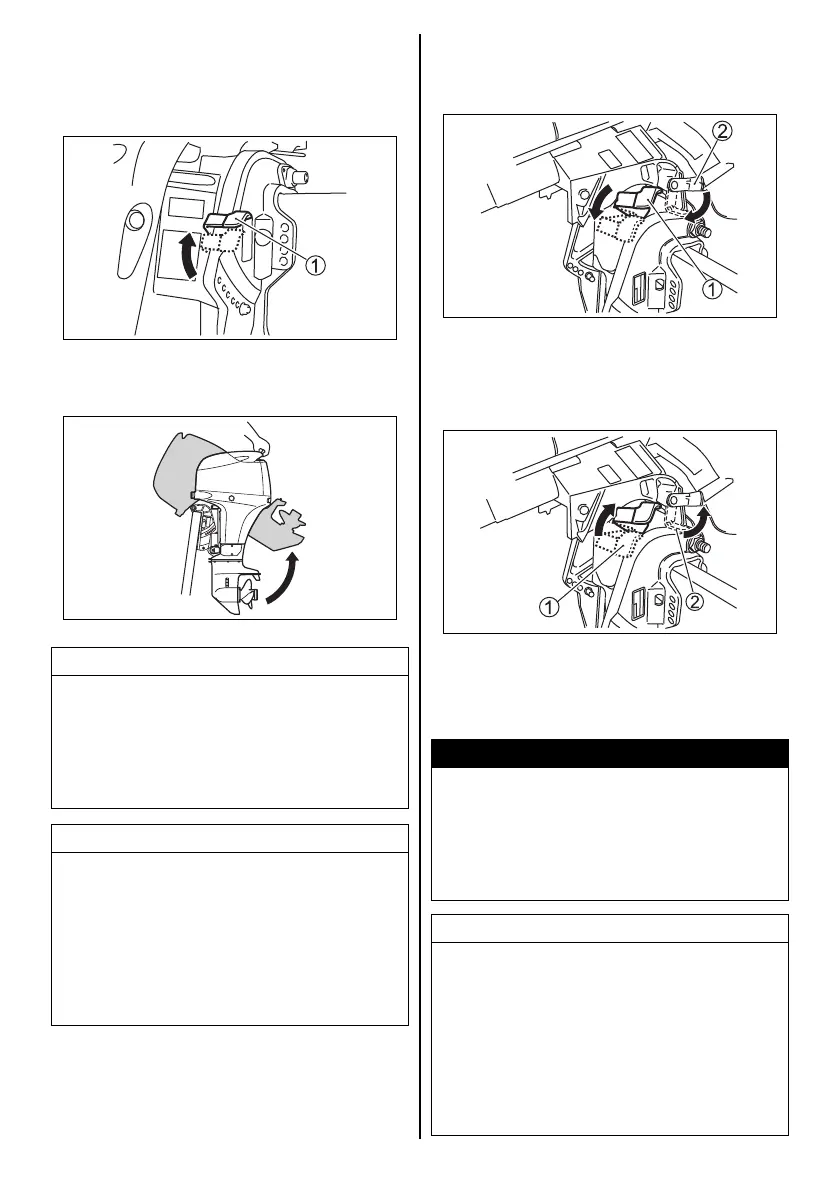 ①

②

①

①

②