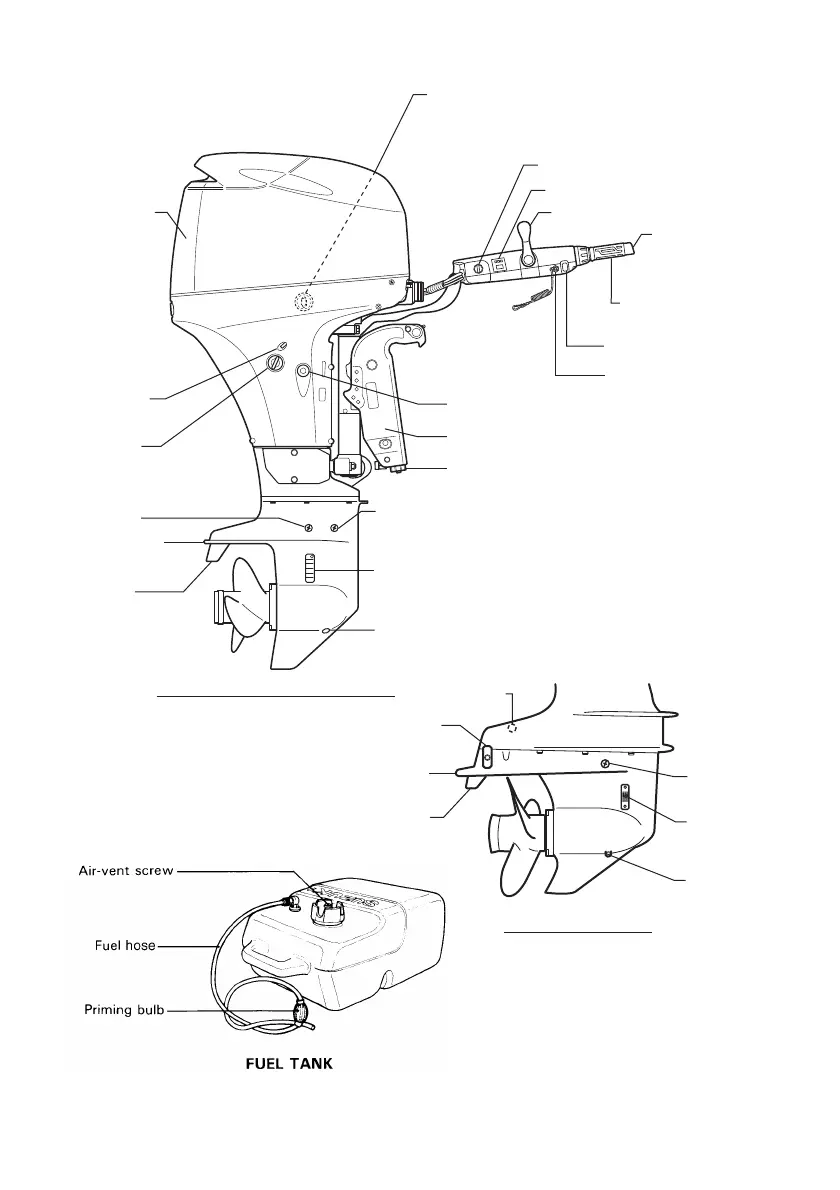 Air-vent screw
Fuel hose
Priming bulb
FUEL TANK