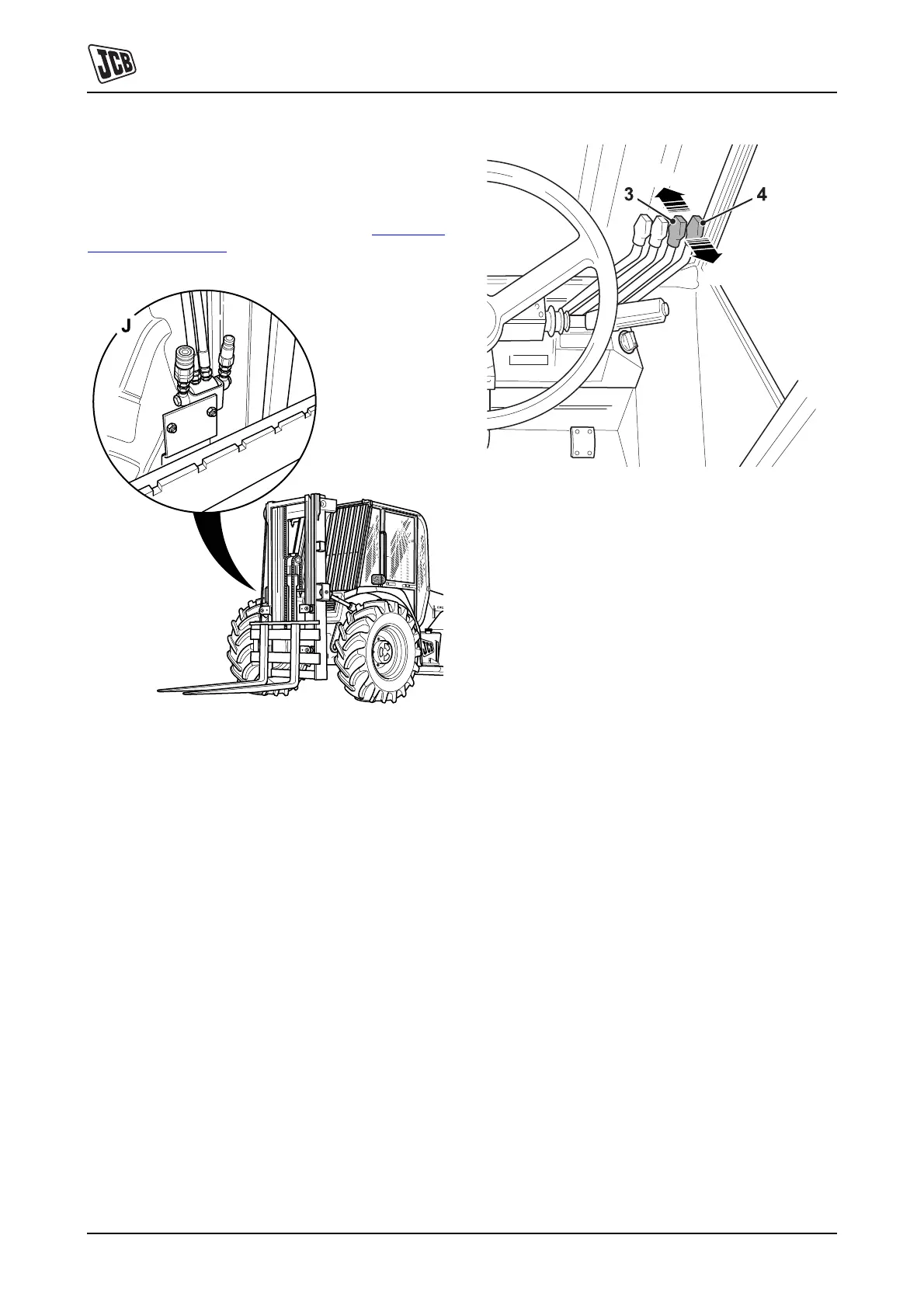 JCB

J

3

4