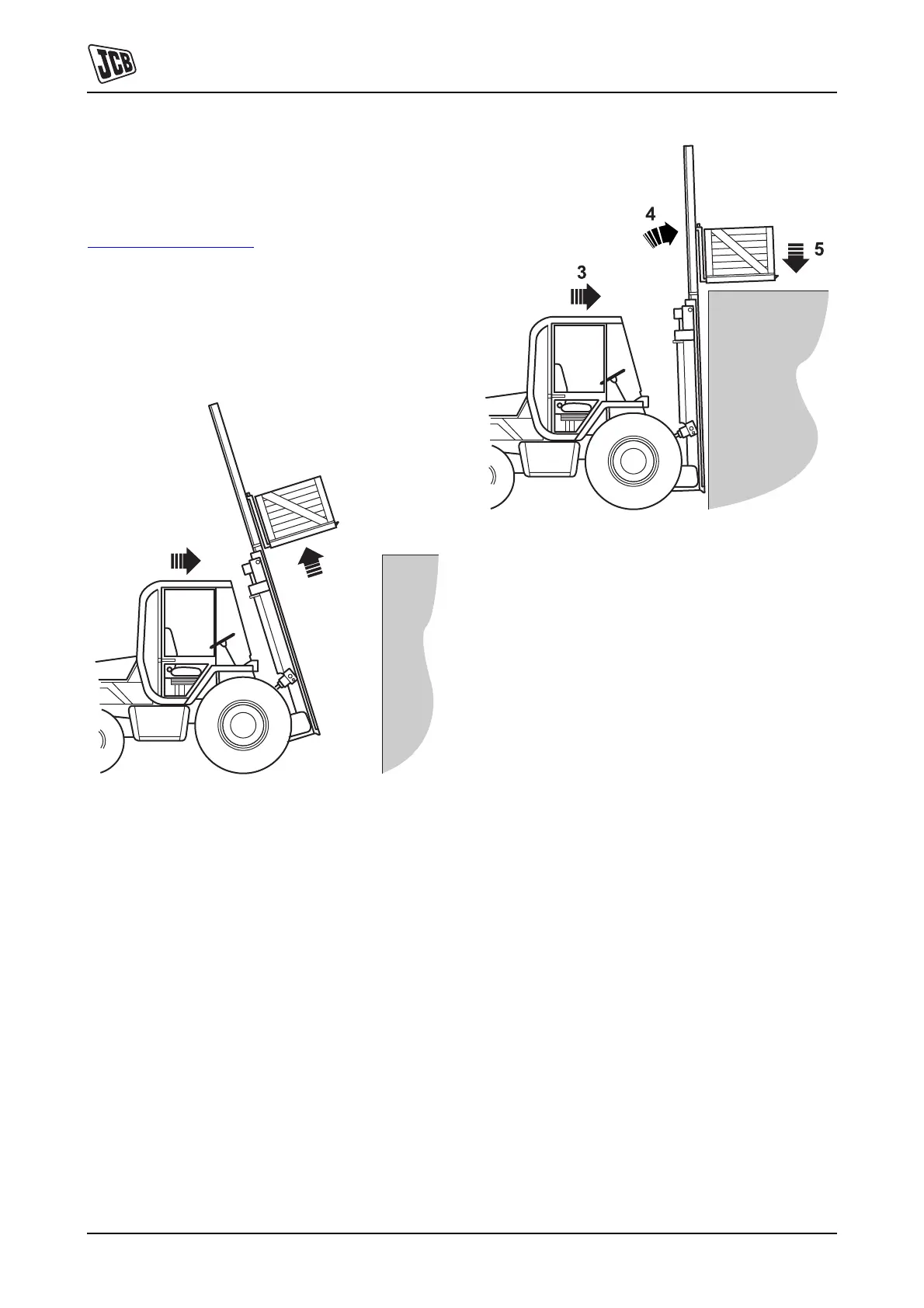 JCB

4

5

3