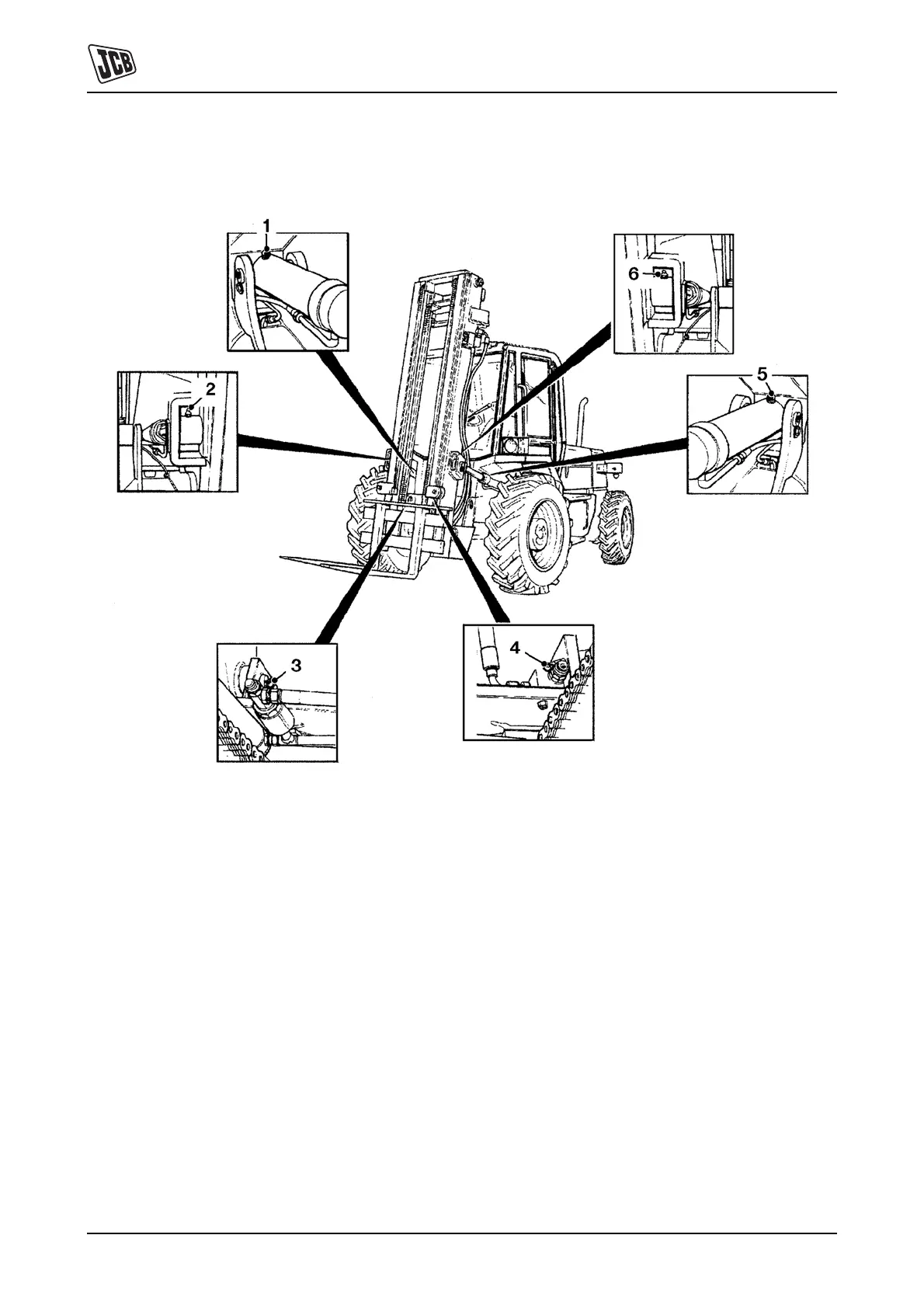 JCB

1

6

2

5

3

4