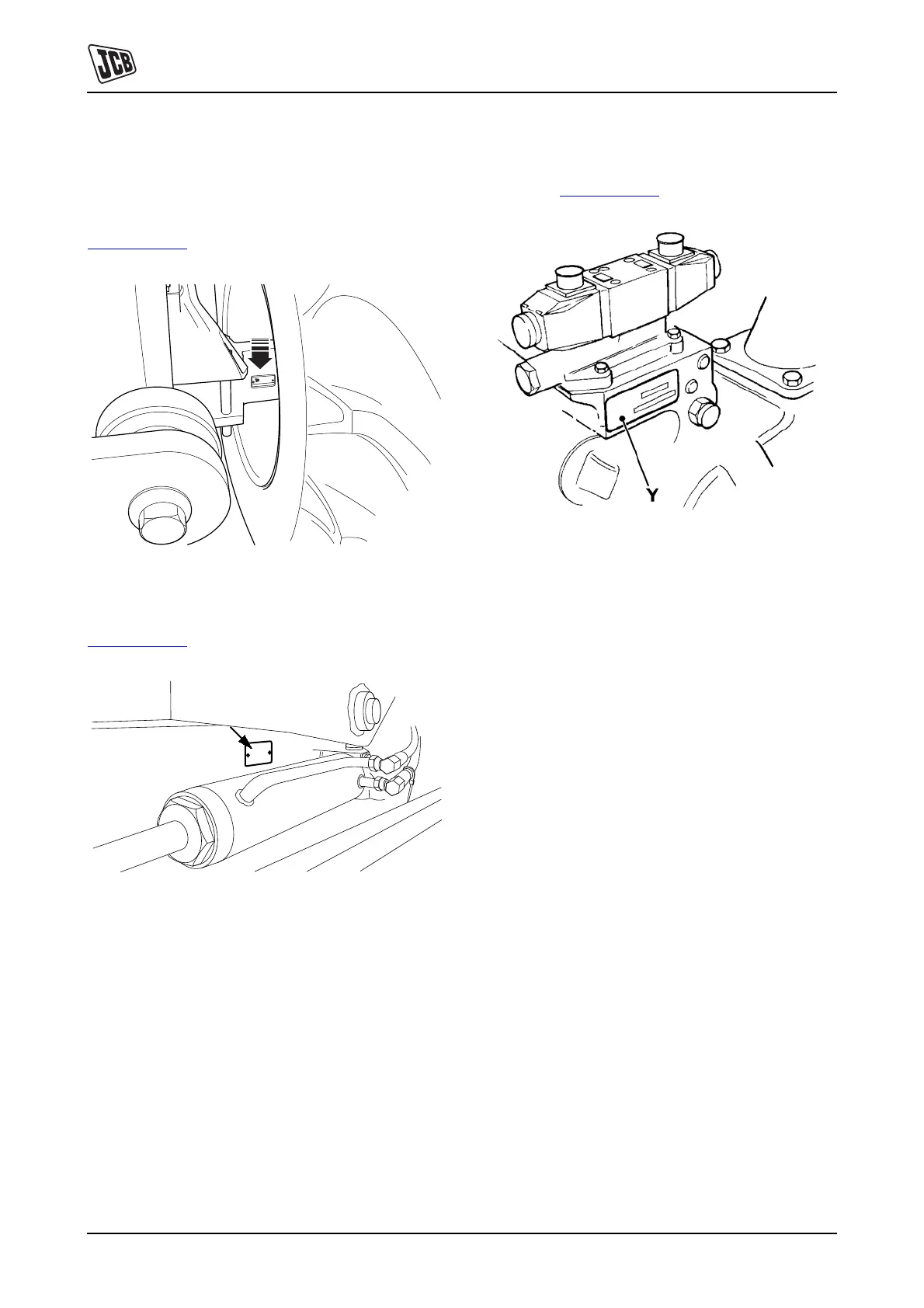 JCB

Y