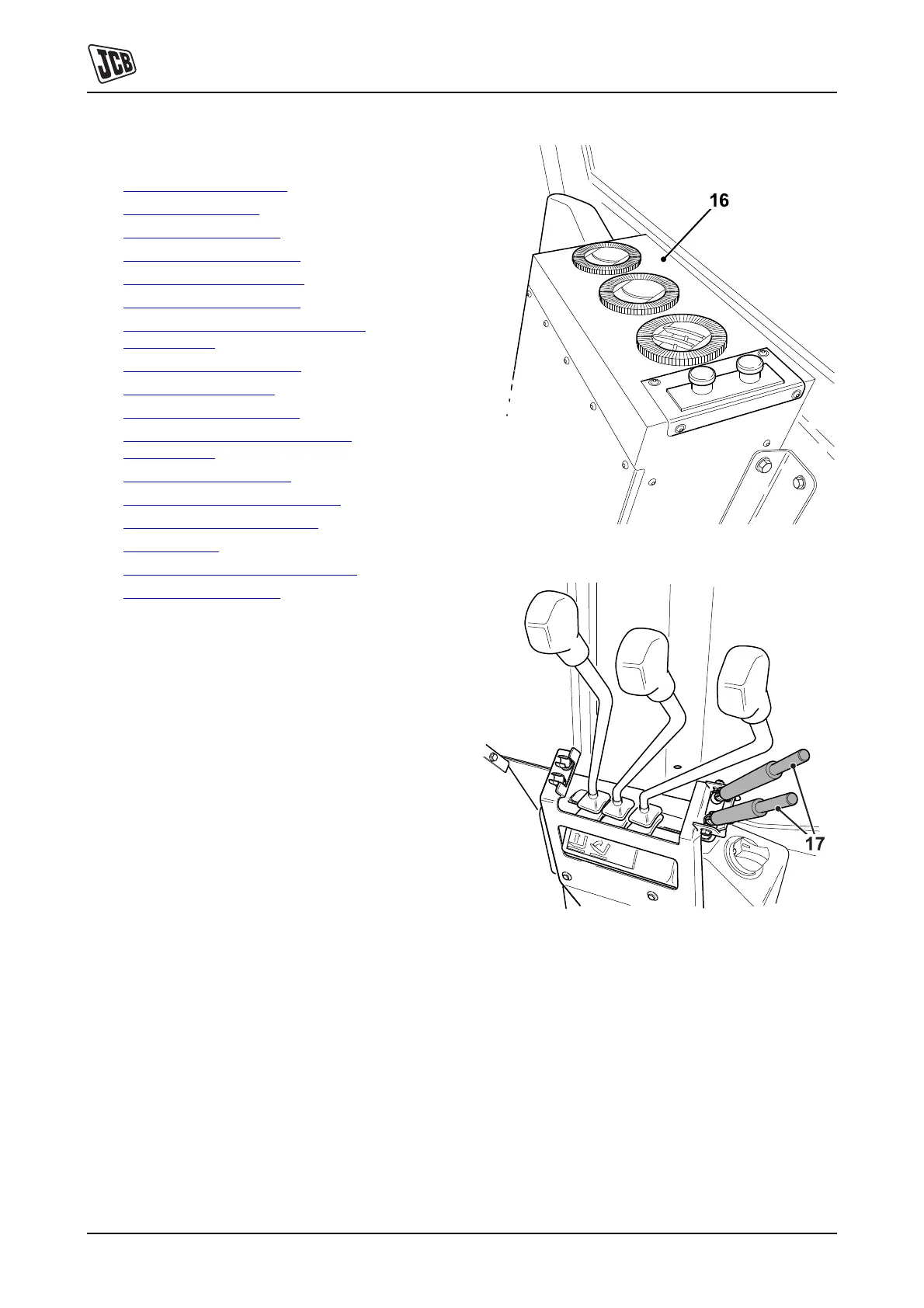 JCB

16

17