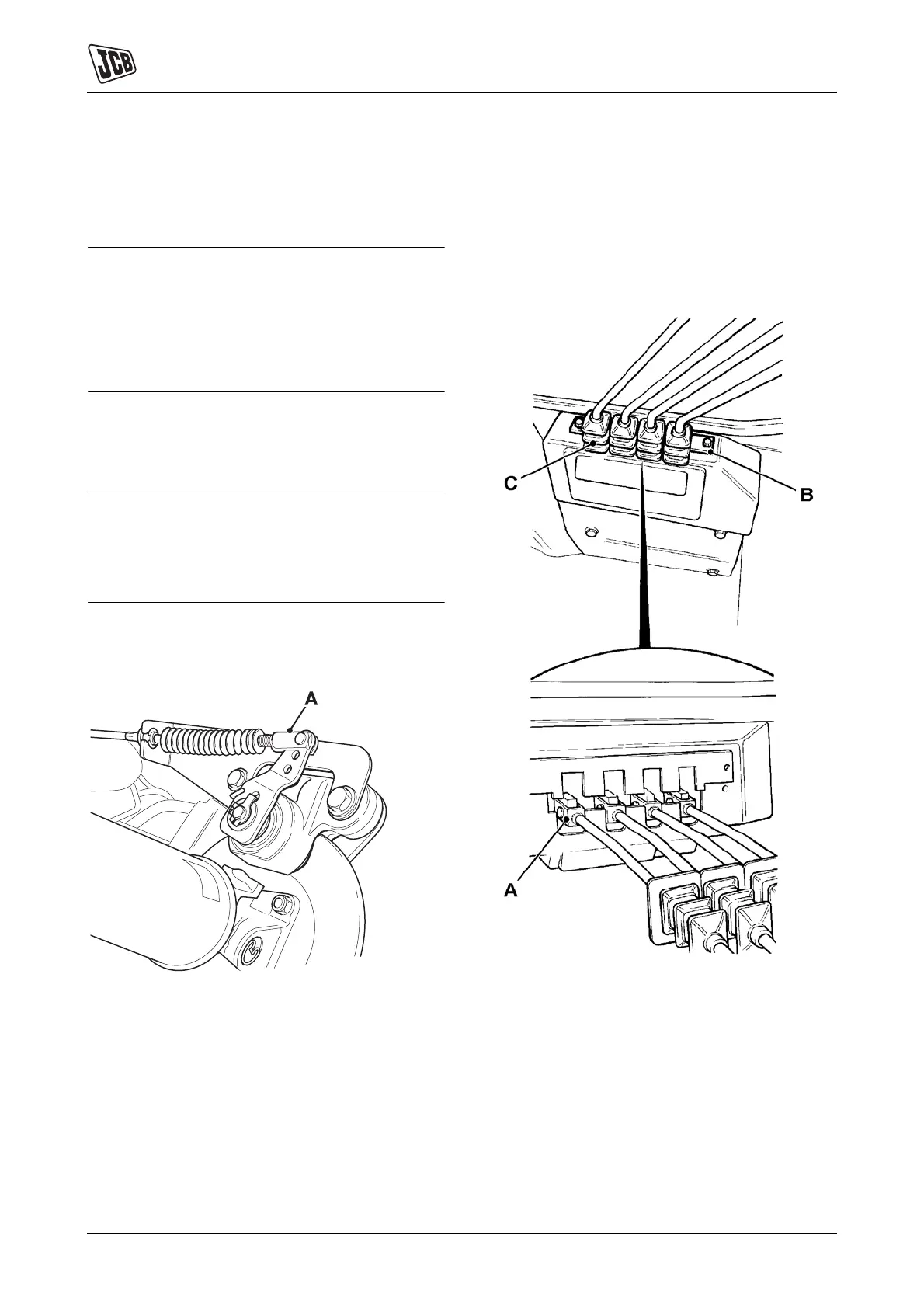 JCB

A

C

B

A