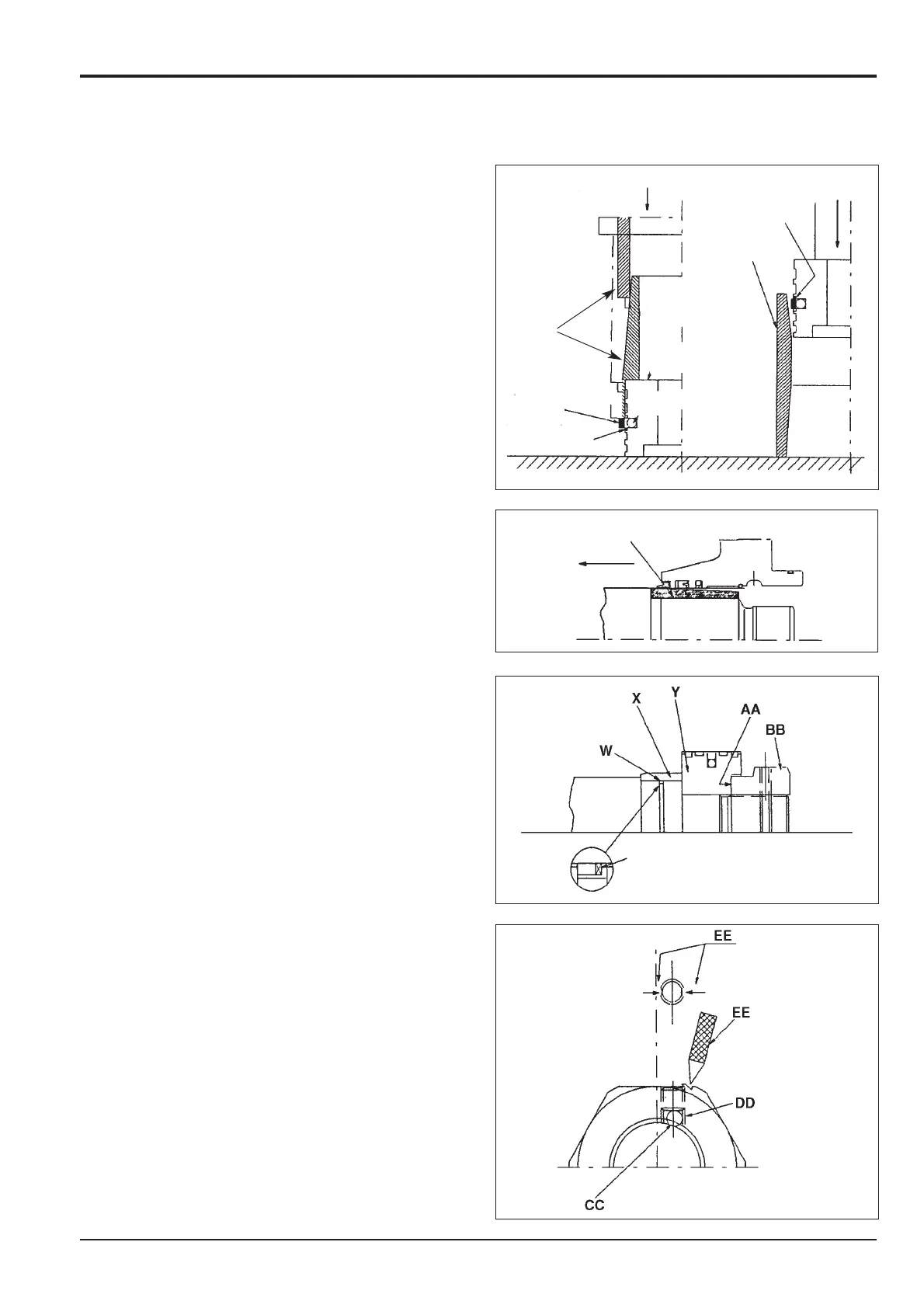 X

Y

AA

BB

W

EE

EE

DD

CC