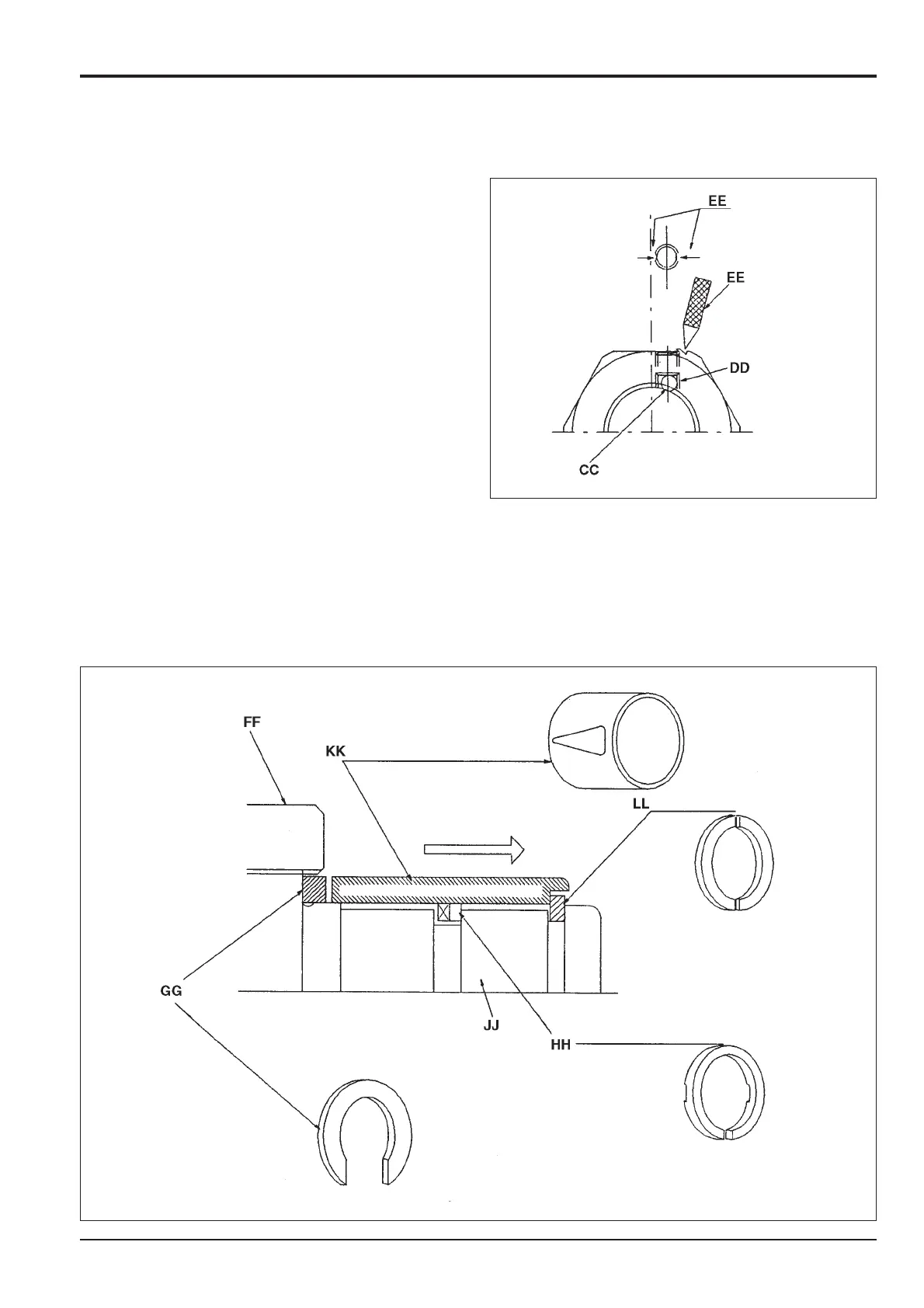 EE

EE

DD

CC

FF

KK

LL

GG

JJ

HH