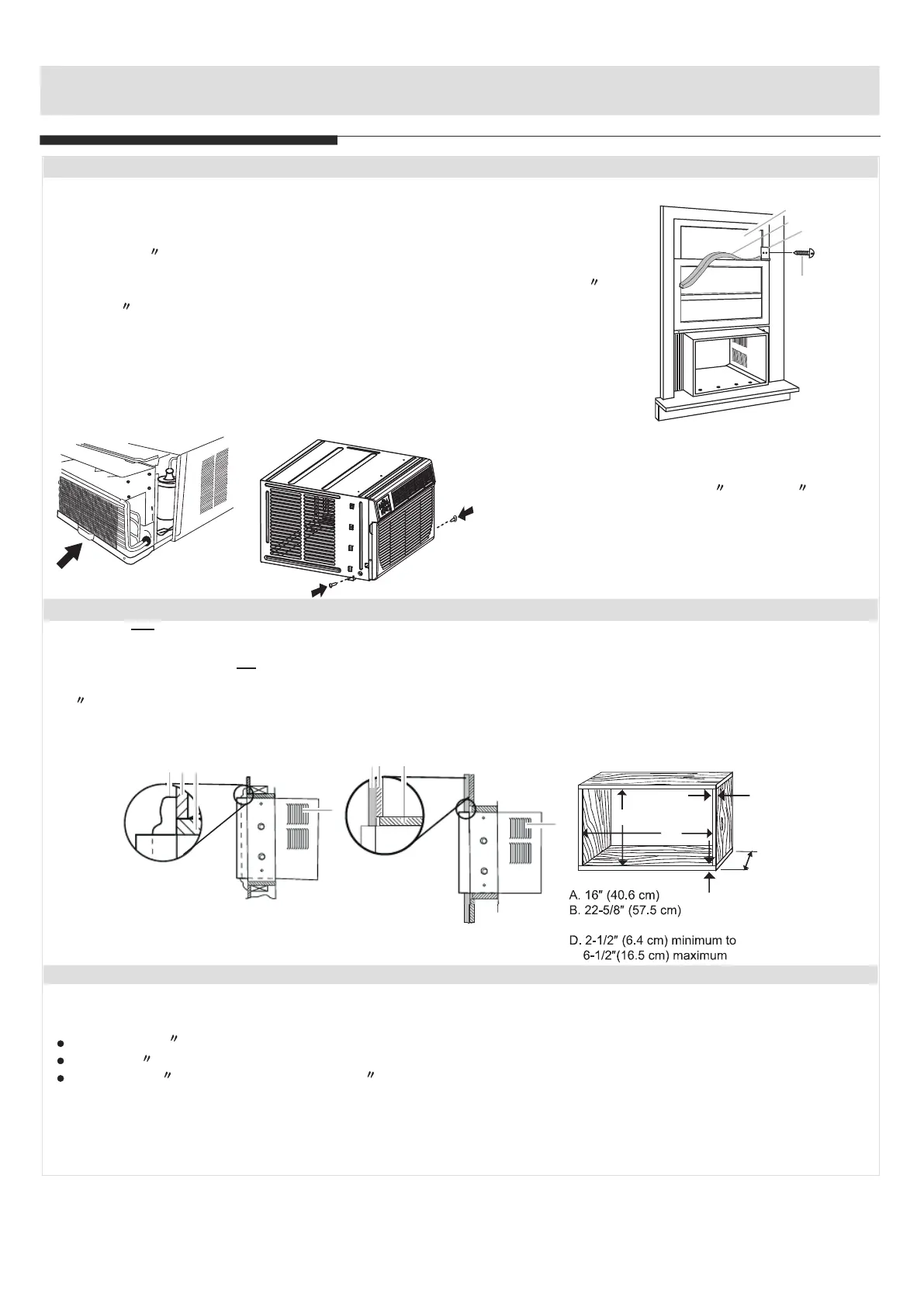 A. 16″ (40.6 cm)
B. 22-5/8″ (57.5 cm)

D. 2-1/2″ (6.4 cm) minimum to 6-1/2″(16.5 cm) maximum